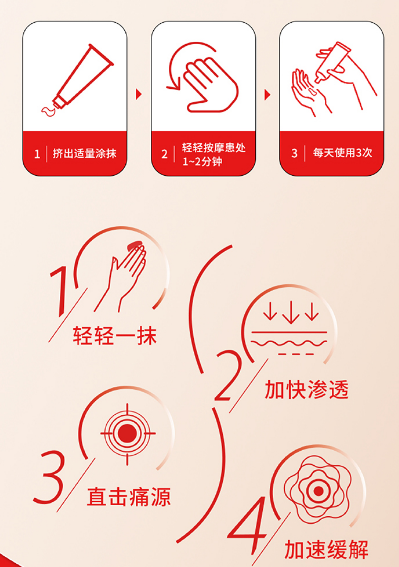 1 挤出适量涂抹

2 轻轻按摩患处 1~2分钟

3 每天使用3次

1 轻轻一抹

2 加快渗透

3 直击痛源

4 加速缓解