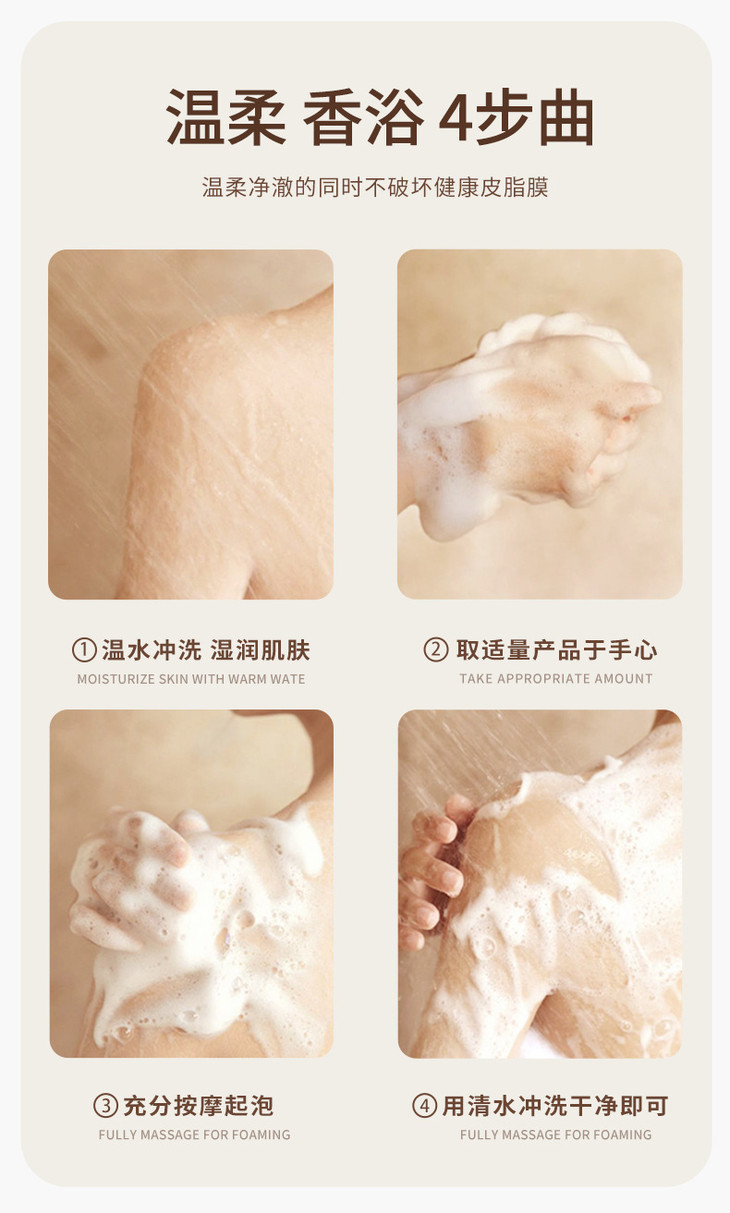 温柔 香浴 4步曲

温柔净澈的同时不破坏健康皮脂膜

① 温水冲洗 湿润肌肤
MOISTURIZE SKIN WITH WARM WATE

② 取适量产品于手心
TAKE APPROPRIATE AMOUNT

③ 充分按摩起泡
FULLY MASSAGE FOR FOAMING

④ 用清水冲洗干净即可
FULLY MASSAGE FOR FOAMING