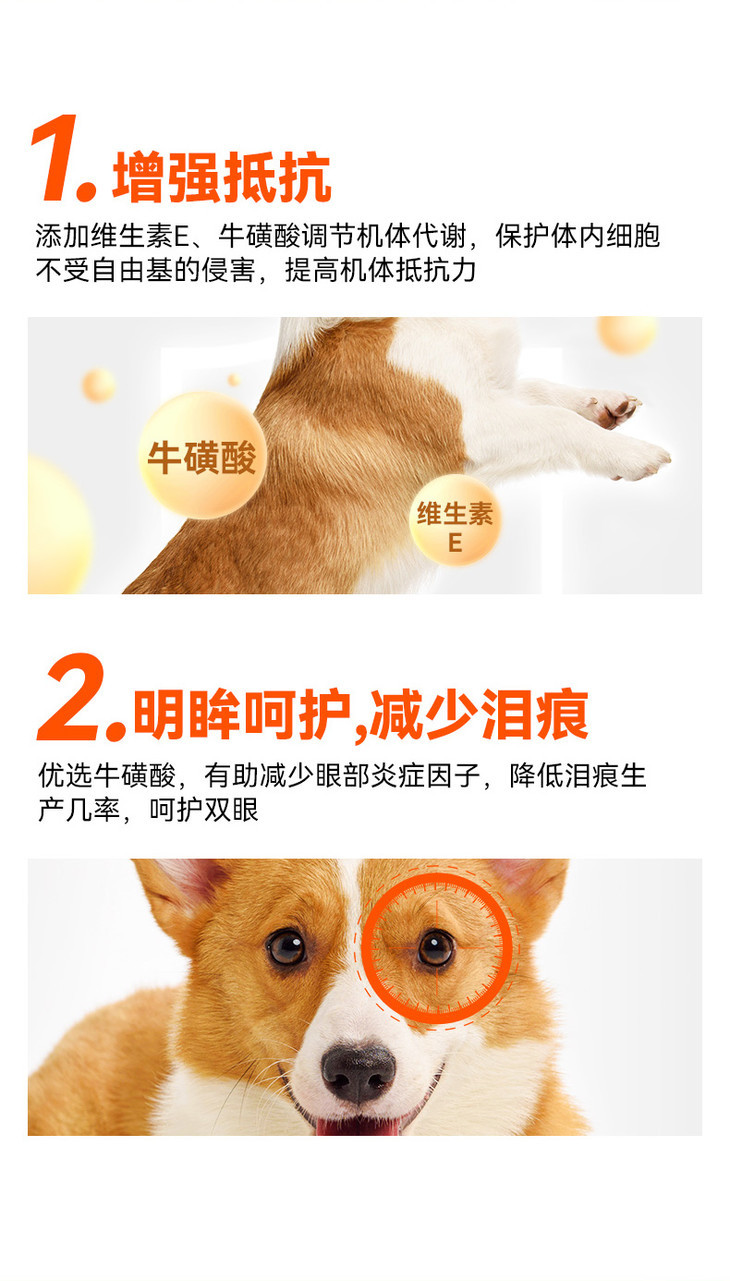 1. 增强抵抗

添加维生素E、牛磺酸调节机体代谢，保护体内细胞不受自由基的侵害，提高机体抵抗力

牛磺酸

维生素E

2. 明眸呵护,减少泪痕

优选牛磺酸，有助减少眼部炎症因子，降低泪痕生产几率，呵护双眼