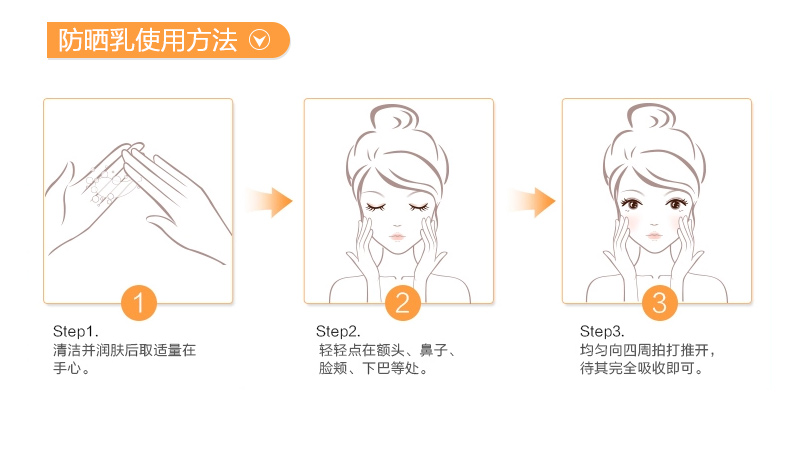 防晒乳使用方法

1

Step1.
清洁并润肤后取适量在手心。

2

Step2.
轻轻点在额头、鼻子、脸颊、下巴等处。

3

Step3.
均匀向四周拍打推开，待其完全吸收即可。