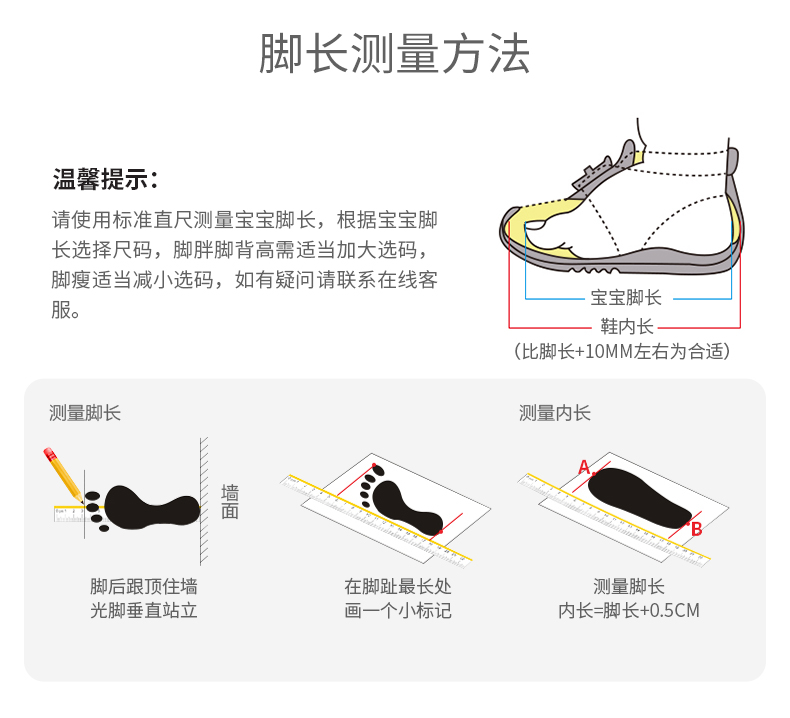 脚长测量方法

温馨提示：

请使用标准直尺测量宝宝脚长，根据宝宝脚长选择尺码，脚胖脚背高需适当加大选码，脚瘦适当减小选码，如有疑问请联系在线客服。

宝宝脚长
鞋内长
(比脚长+10MM左右为合适)

测量脚长

墙面

脚后跟顶住墙
光脚垂直站立

在脚趾最长处
画一个小标记

测量内长

A
B

测量脚长
内长=脚长+0.5CM