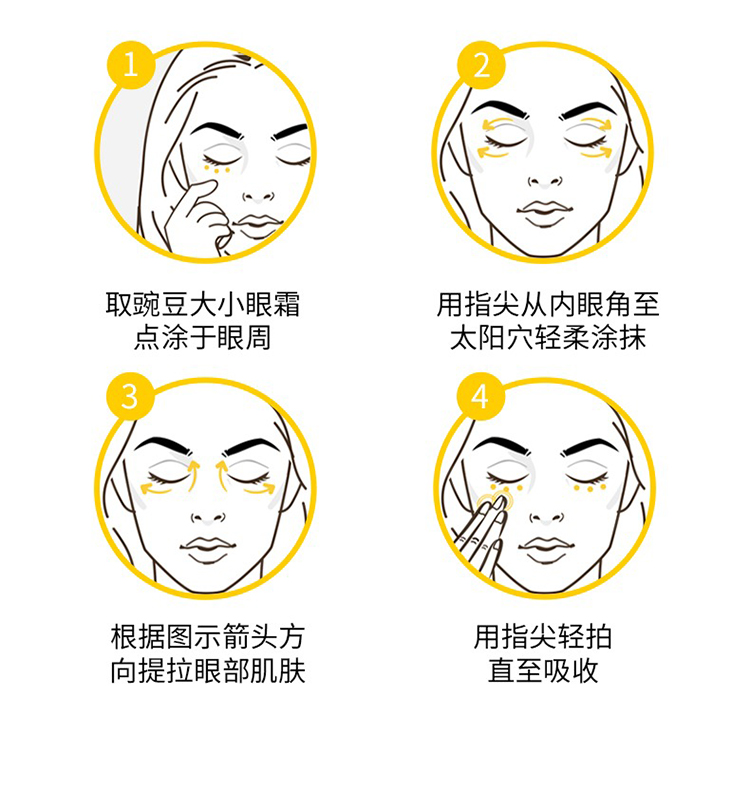 1

取豌豆大小眼霜
点涂于眼周

2

用指尖从内眼角至
太阳穴轻柔涂抹

3

根据图示箭头方
向提拉眼部肌肤

4

用指尖轻拍
直至吸收