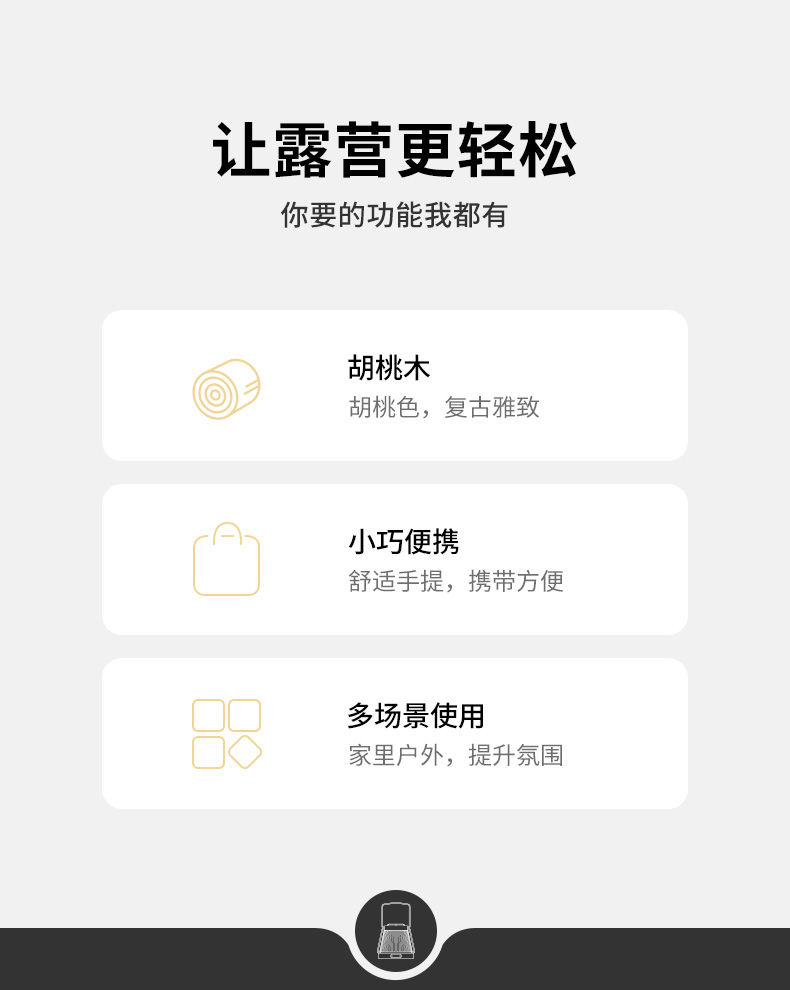 让露营更轻松

你要的功能我都有

胡桃木

胡桃色，复古雅致

小巧便携

舒适手提，携带方便

多场景使用

家里户外，提升氛围