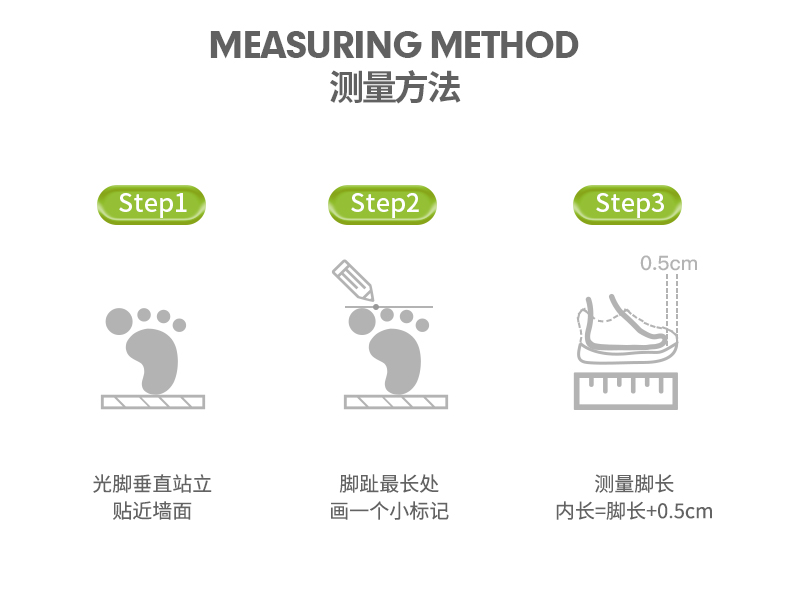 MEASURING METHOD
测量方法

Step1

光脚垂直站立
贴近墙面

Step2

脚趾最长处
画一个小标记

Step3

0.5cm

测量脚长
内长=脚长+0.5cm