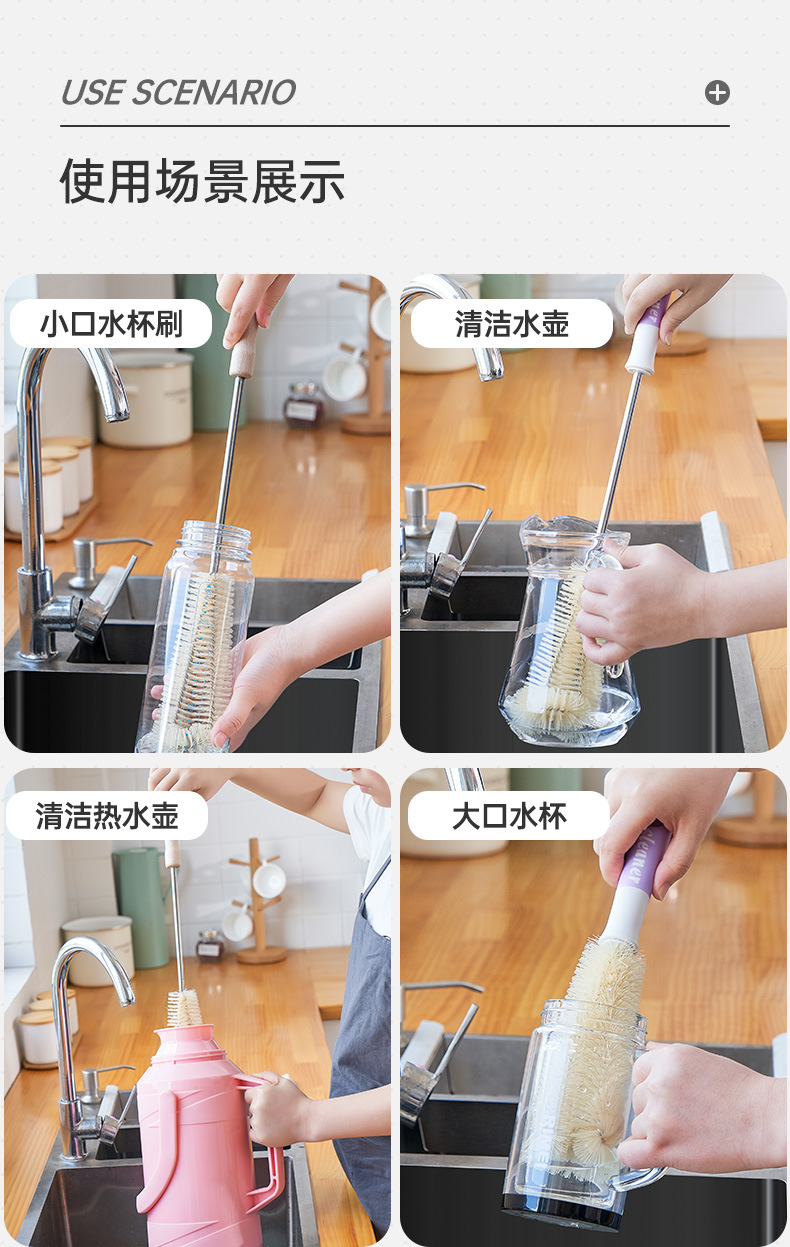 USE SCENARIO

使用场景展示

小口水杯刷

清洁水壶

清洁热水壶

大口水杯