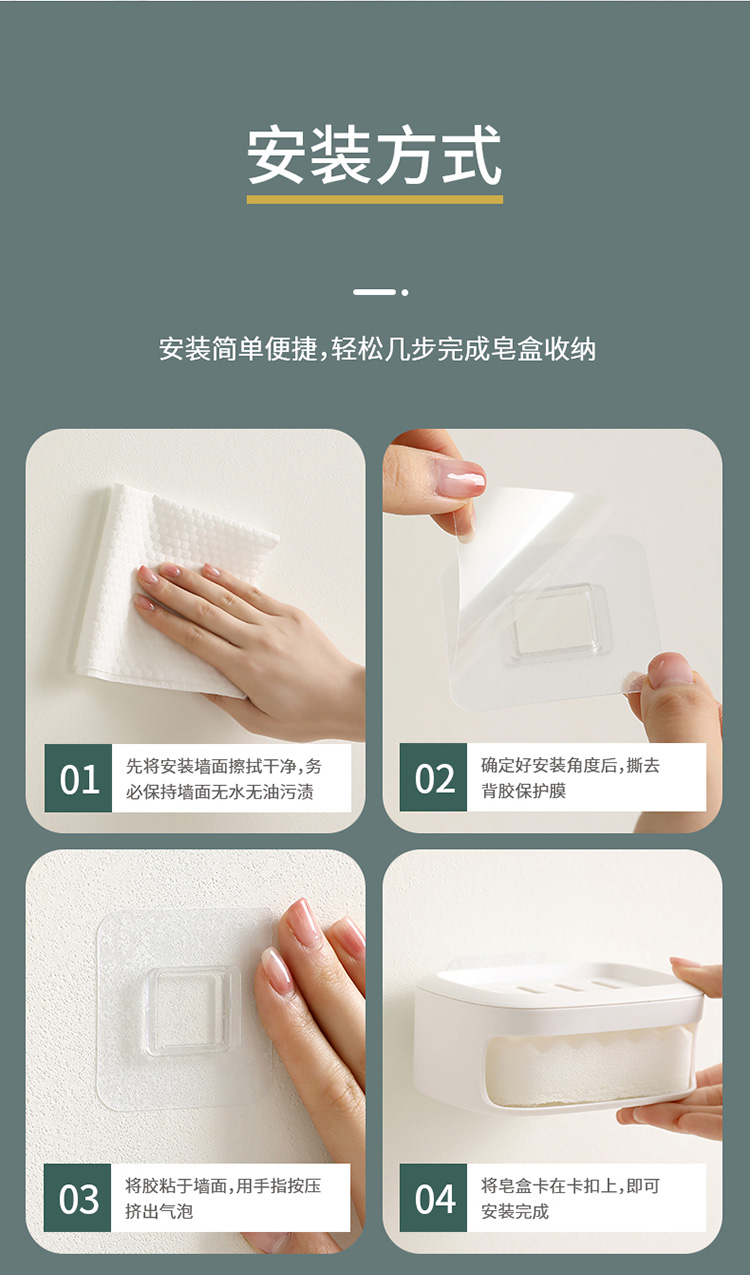 安装方式

安装简单便捷,轻松几步完成皂盒收纳

01 先将安装墙面擦拭干净,务必保持墙面无水无油污渍

02 确定好安装角度后,撕去背胶保护膜

03 将胶粘于墙面,用手指按压挤出气泡

04 将皂盒卡在卡扣上,即可安装完成