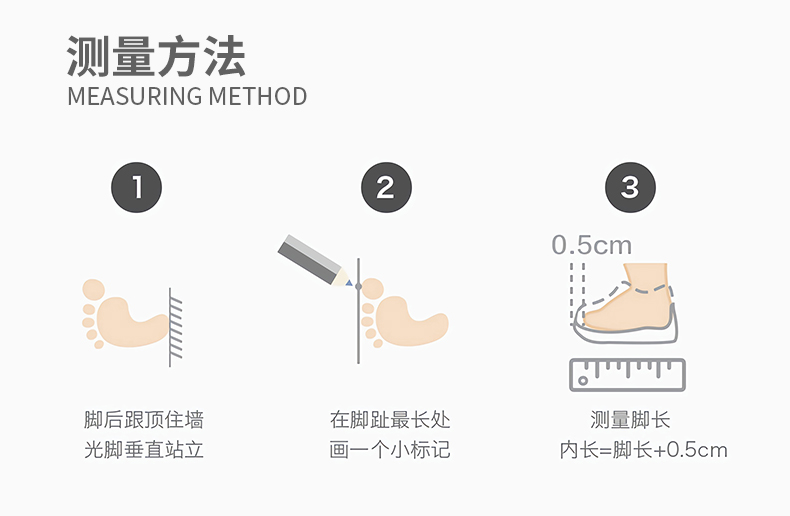 测量方法
MEASURING METHOD

1

脚后跟顶住墙
光脚垂直站立

2

在脚趾最长处
画一个小标记

3

0.5cm

测量脚长
内长=脚长+0.5cm