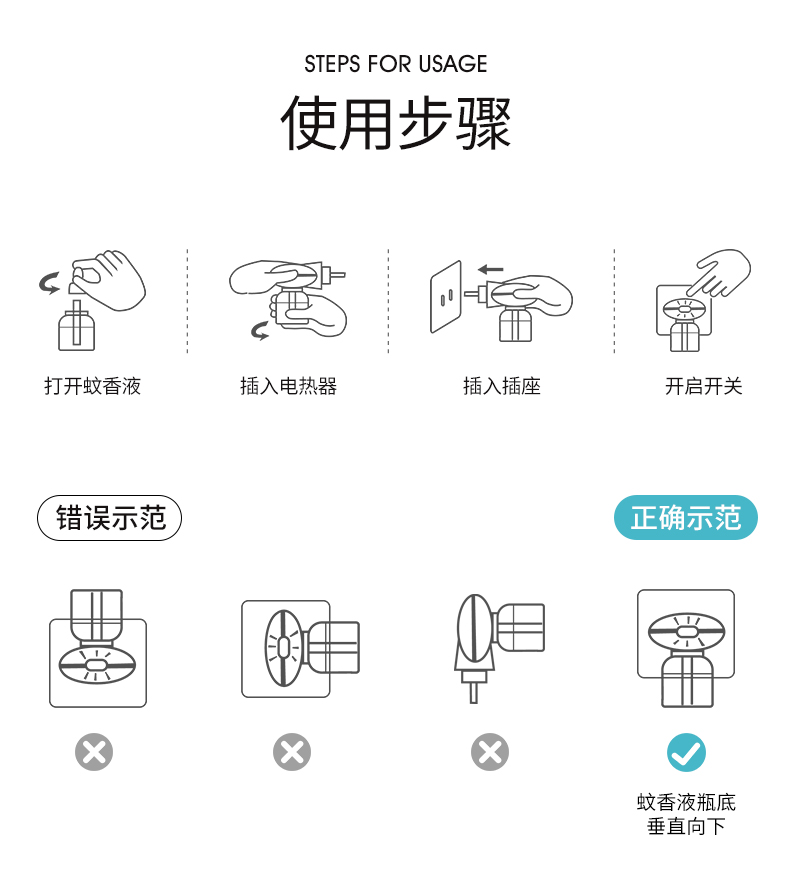 STEPS FOR USAGE
使用步骤

打开蚊香液

插入电热器

插入插座

开启开关

错误示范

正确示范

蚊香液瓶底
垂直向下