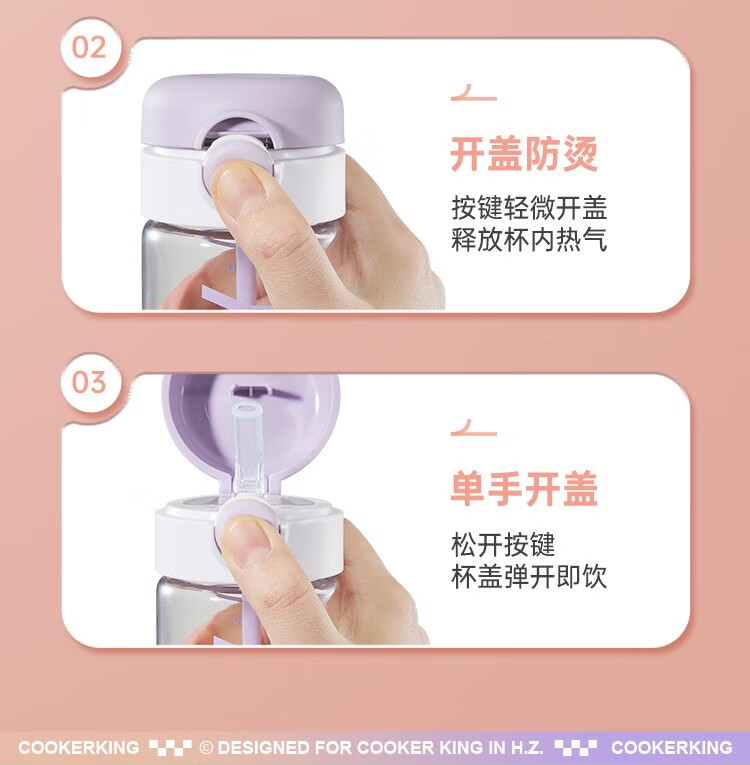 02

开盖防烫

按键轻微开盖
释放杯内热气

03

单手开盖

松开按键
杯盖弹开即饮

COOKERKING © DESIGNED FOR COOKER KING IN H.Z. COOKERKING