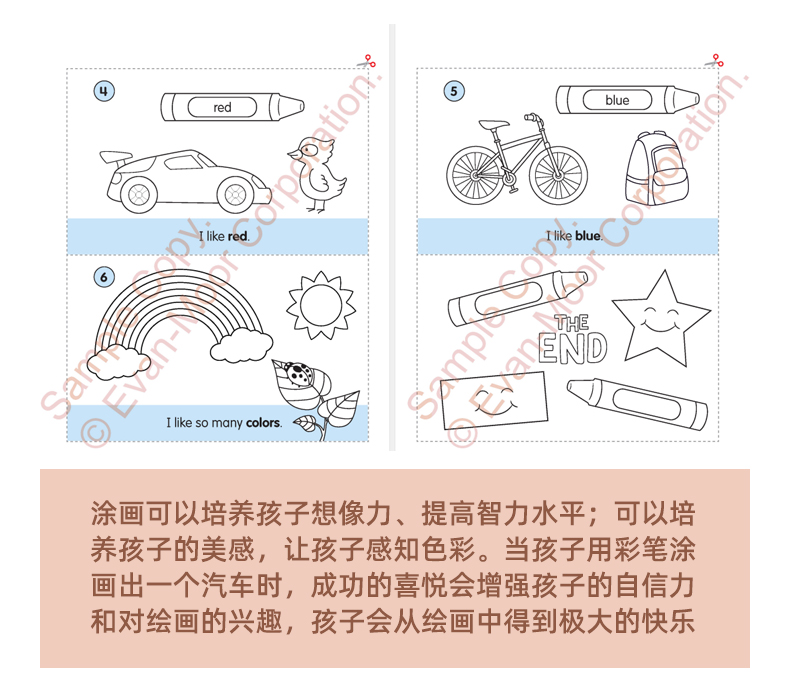 4

red

I like **red**.

6

I like so many **colors**.

Sample Copy. © Evan-Moor Corporation.

5

blue

I like **blue**.

THE END

Sample Copy. © Evan-Moor Corporation.

涂画可以培养孩子想像力、提高智力水平；可以培养孩子的美感，让孩子感知色彩。当孩子用彩笔涂画出一个汽车时，成功的喜悦会增强孩子的自信力和对绘画的兴趣，孩子会从绘画中得到极大的快乐