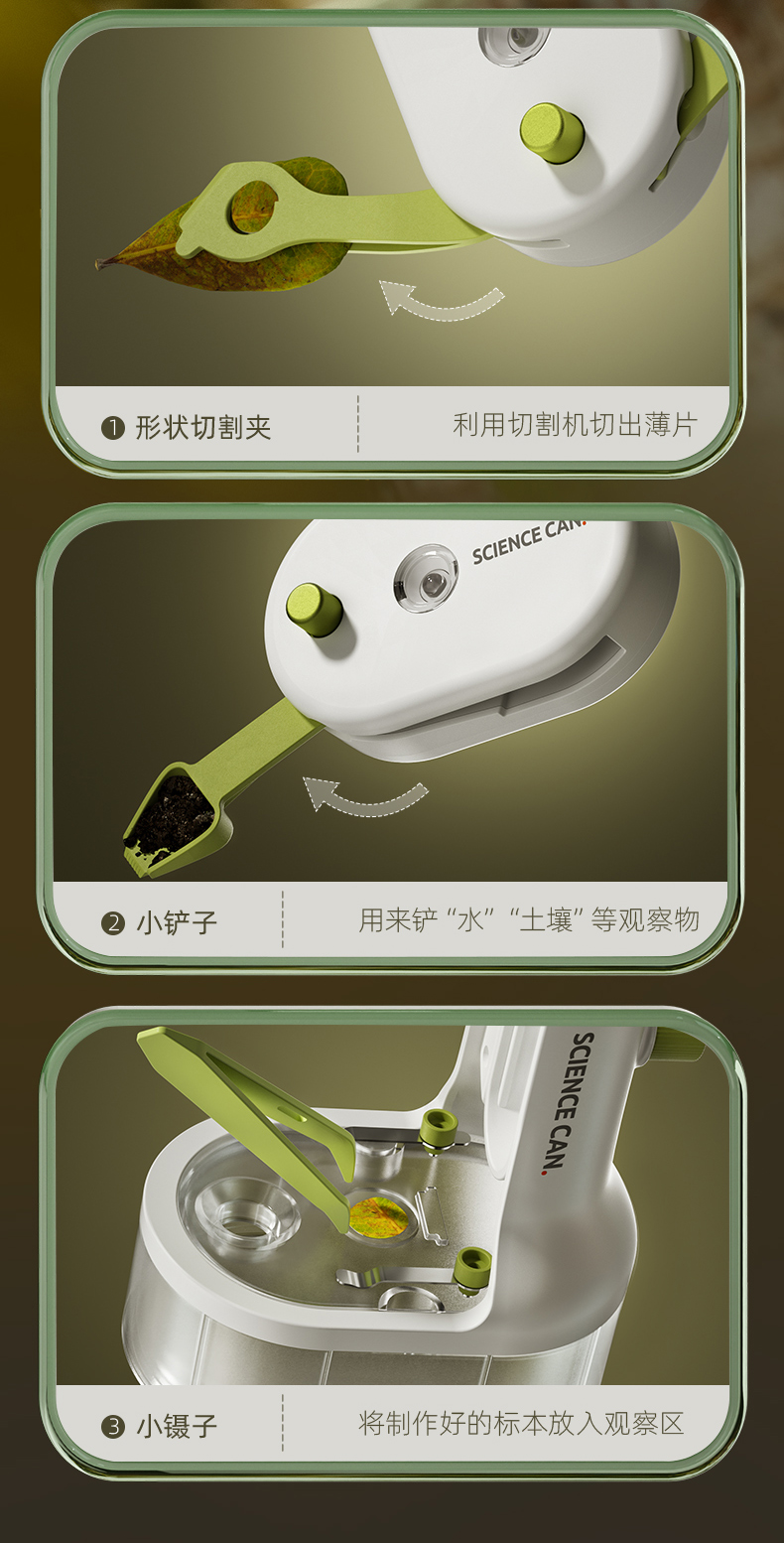 ❶ 形状切割夹

利用切割机切出薄片

SCIENCE CAN.

❷ 小铲子

用来铲“水”“土壤”等观察物

SCIENCE CAN.

❸ 小镊子

将制作好的标本放入观察区