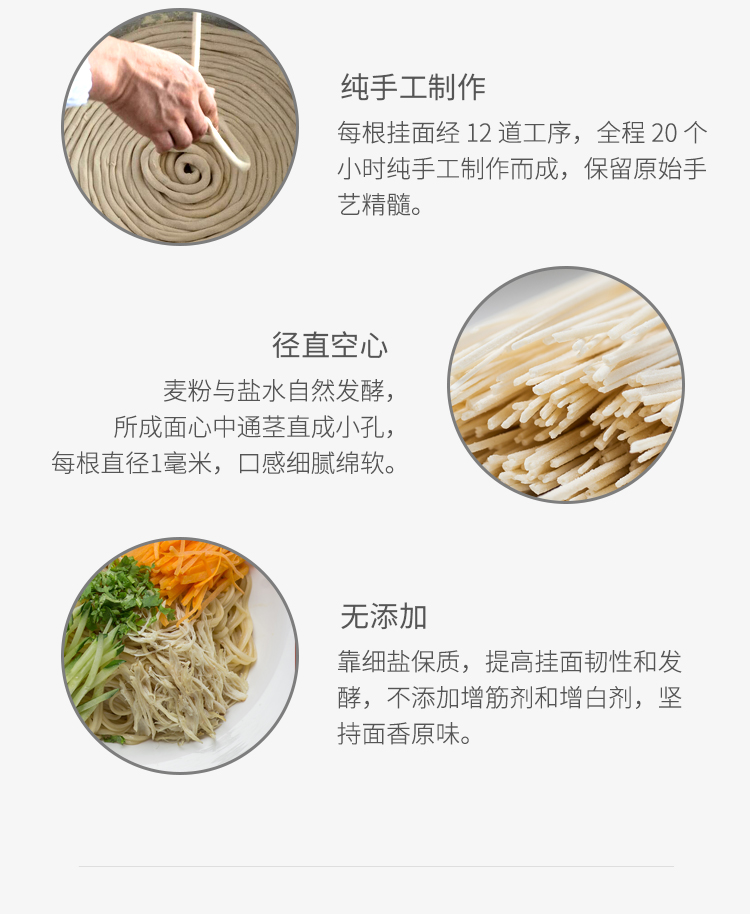 纯手工制作

每根挂面经 12 道工序，全程 20 个小时纯手工制作而成，保留原始手艺精髓。

径直空心

麦粉与盐水自然发酵，所成面心中通茎直成小孔，每根直径1毫米，口感细腻绵软。

无添加

靠细盐保质，提高挂面韧性和发酵，不添加增筋剂和增白剂，坚持面香原味。