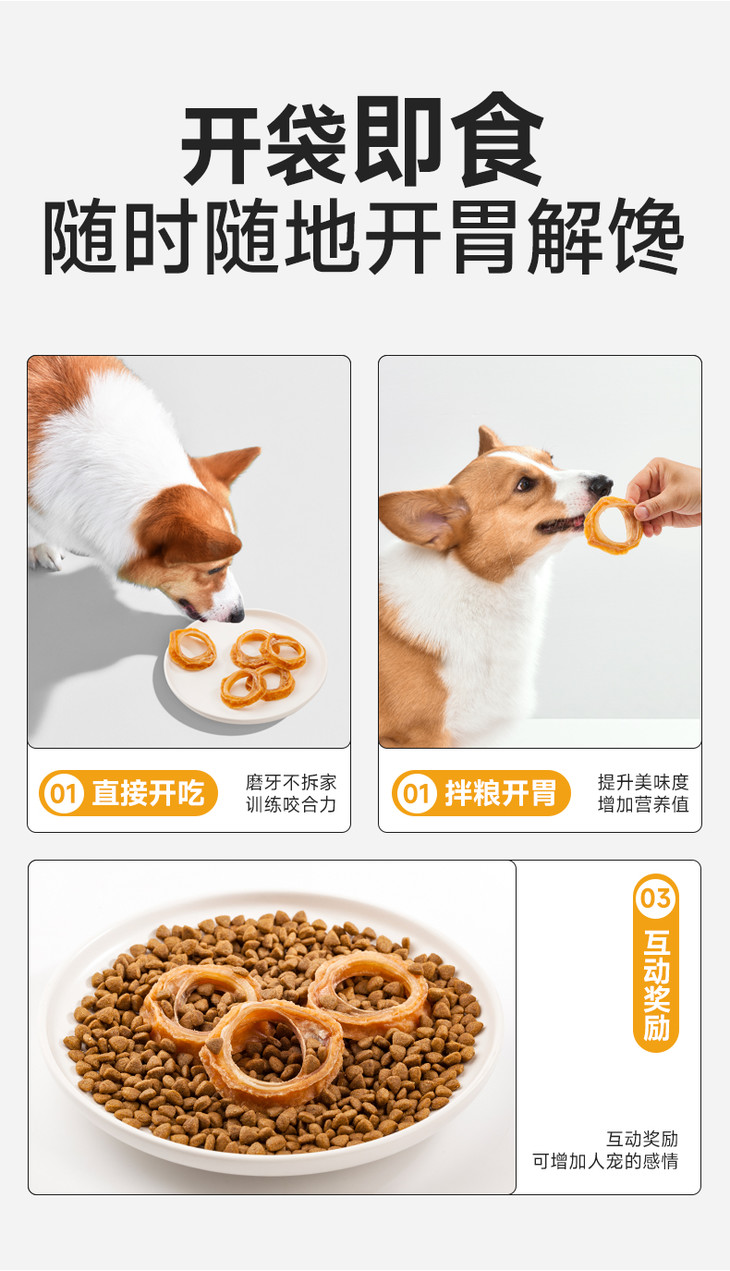 开袋即食
随时随地开胃解馋

01 直接开吃
磨牙不拆家
训练咬合力

01 拌粮开胃
提升美味度
增加营养值

03
互动奖励

互动奖励
可增加人宠的感情