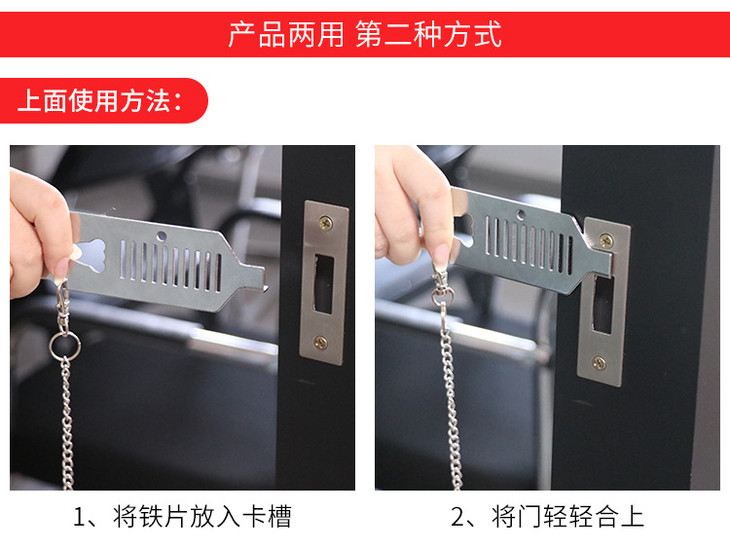 产品两用 第二种方式

上面使用方法：

1、将铁片放入卡槽

2、将门轻轻合上