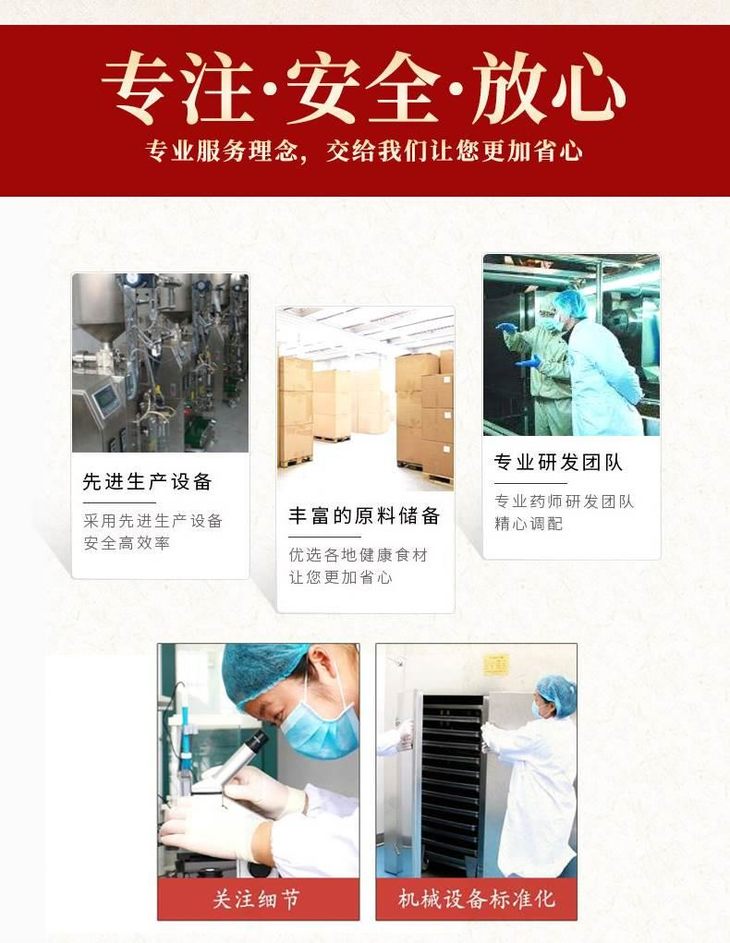 专注·安全·放心

专业服务理念，交给我们让您更加省心

先进生产设备

采用先进生产设备
安全高效率

丰富的原料储备

优选各地健康食材
让您更加省心

专业研发团队

专业药师研发团队
精心调配

关注细节

机械设备标准化