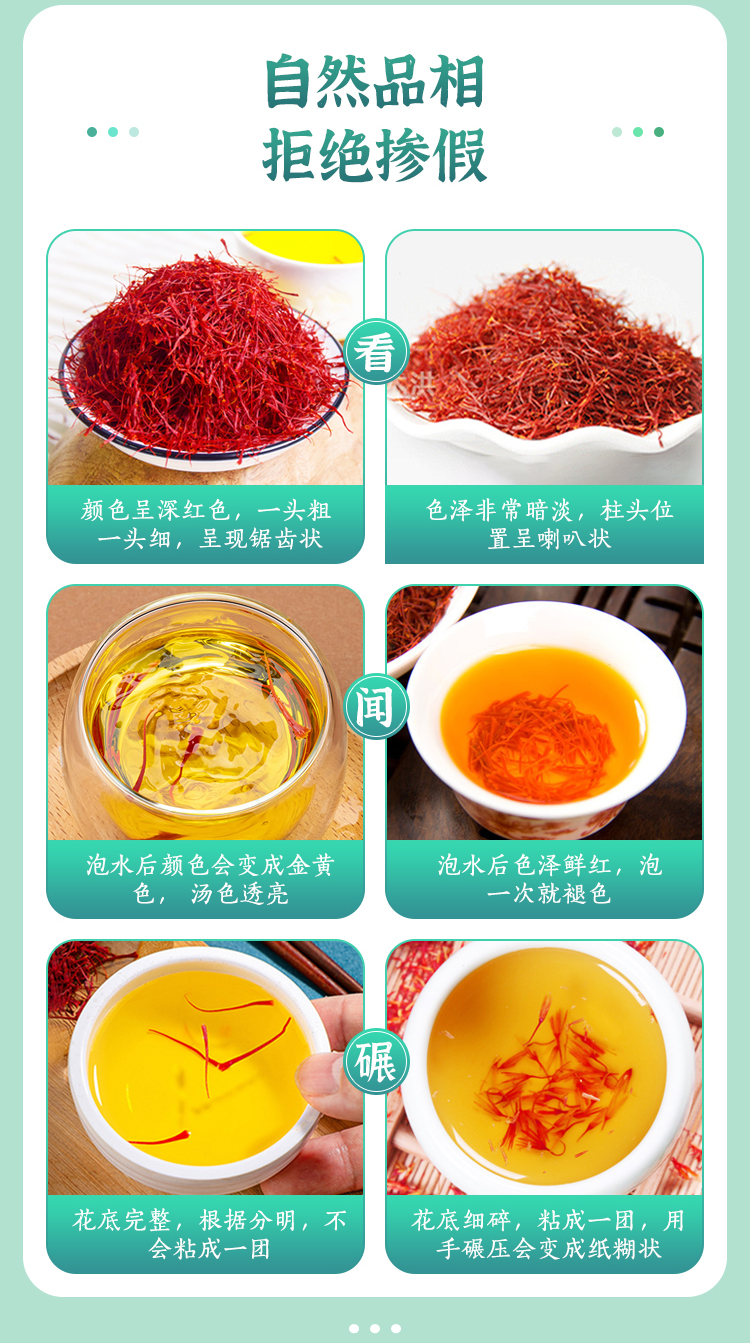 自然品相
拒绝掺假

看

颜色呈深红色，一头粗一头细，呈现锯齿状

色泽非常暗淡，柱头位置呈喇叭状

闻

泡水后颜色会变成金黄色，汤色透亮

泡水后色泽鲜红，泡一次就褪色

碾

花底完整，根据分明，不会粘成一团

花底细碎，粘成一团，用手碾压会变成纸糊状