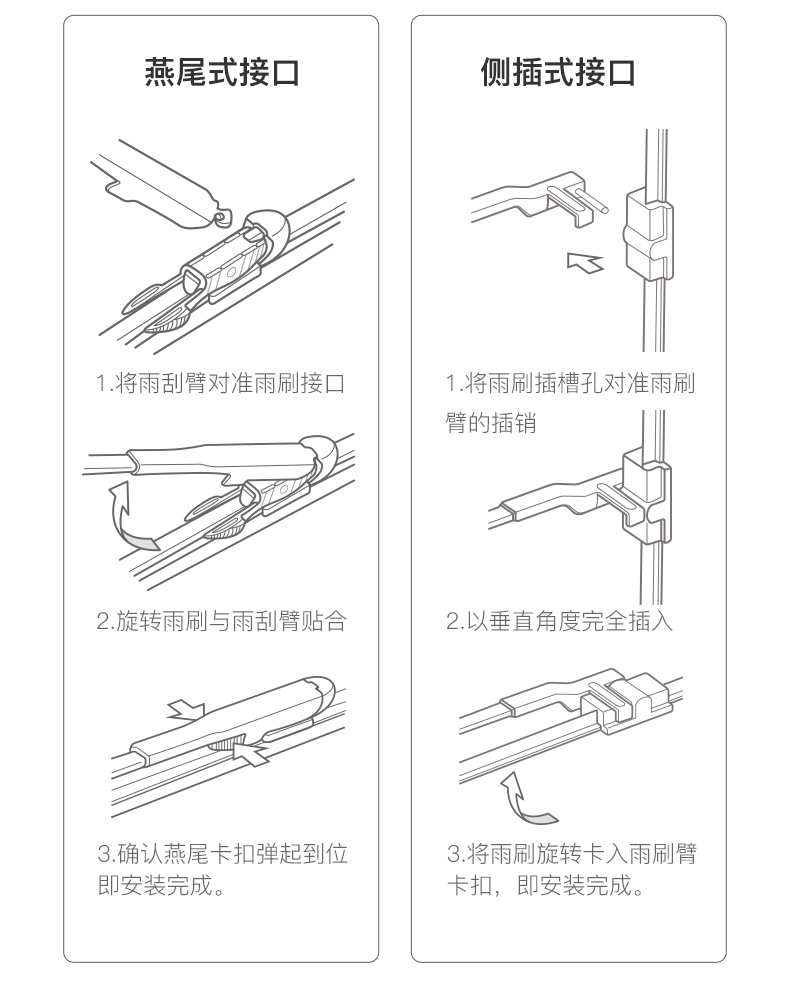 燕尾式接口

1.将雨刮臂对准雨刷接口

2.旋转雨刷与雨刮臂贴合

3.确认燕尾卡扣弹起到位即安装完成。

侧插式接口

1.将雨刷插槽孔对准雨刷臂的插销

2.以垂直角度完全插入

3.将雨刷旋转卡入雨刷臂卡扣，即安装完成。