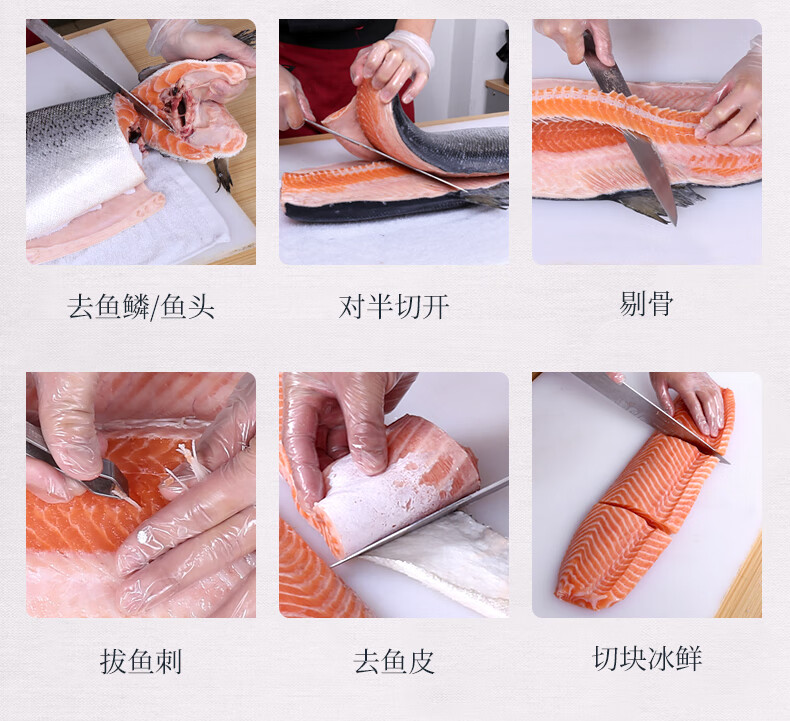 去鱼鳞/鱼头

对半切开

剔骨

拔鱼刺

去鱼皮

切块冰鲜