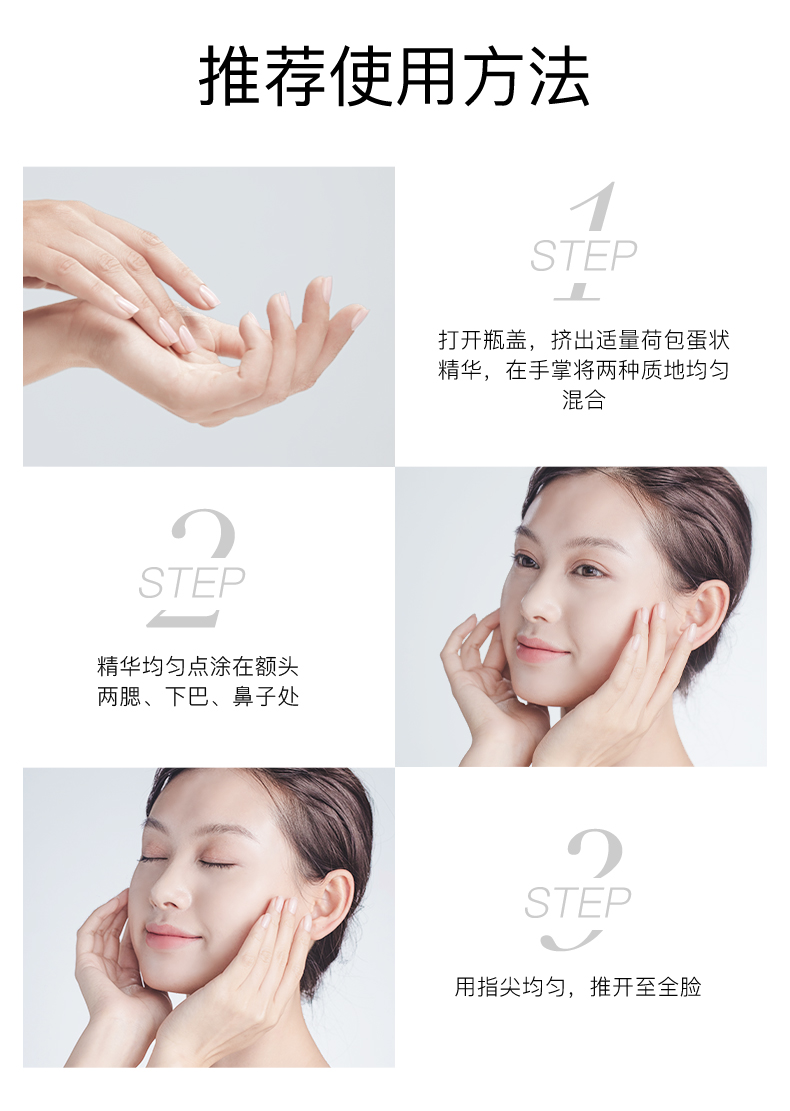 推荐使用方法

1
STEP

打开瓶盖，挤出适量荷包蛋状精华，在手掌将两种质地均匀混合

2
STEP

精华均匀点涂在额头两腮、下巴、鼻子处

3
STEP

用指尖均匀，推开至全脸