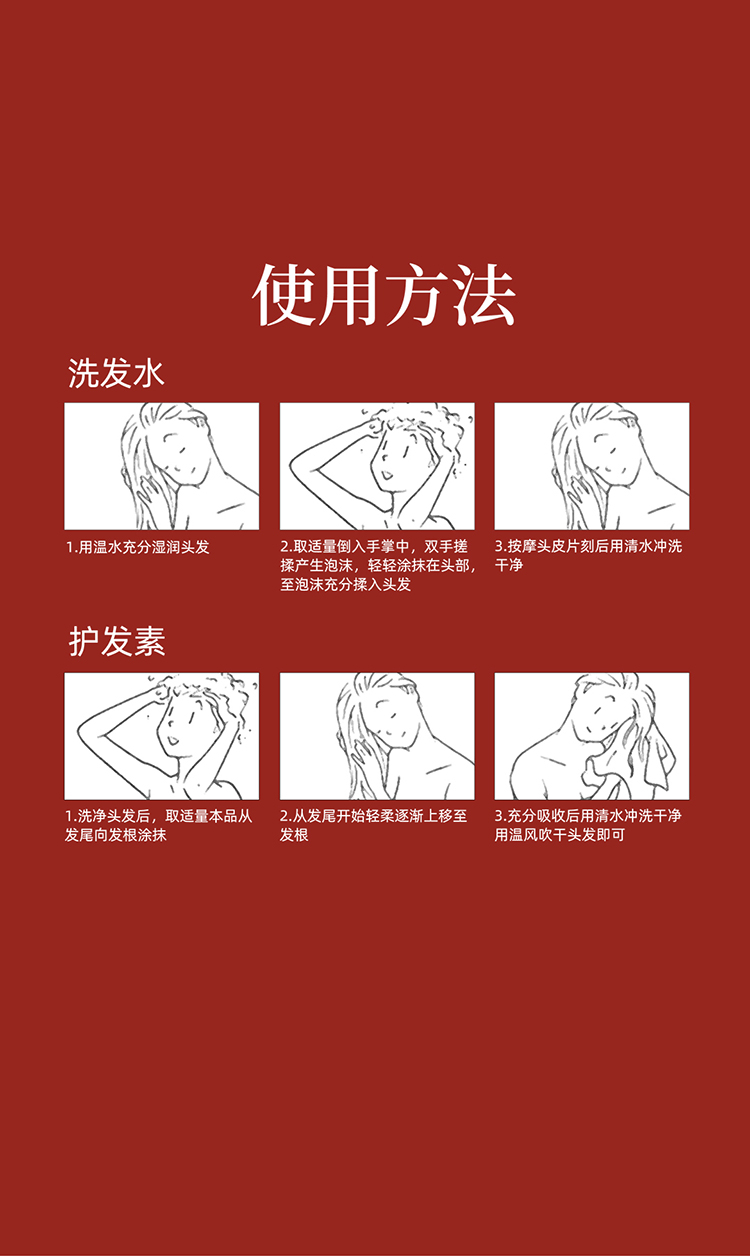 使用方法

洗发水

1.用温水充分湿润头发

2.取适量倒入手掌中，双手搓揉产生泡沫，轻轻涂抹在头部，至泡沫充分揉入头发

3.按摩头皮片刻后用清水冲洗干净

护发素

1.洗净头发后，取适量本品从发尾向发根涂抹

2.从发尾开始轻柔逐渐上移至发根

3.充分吸收后用清水冲洗干净用温风吹干头发即可