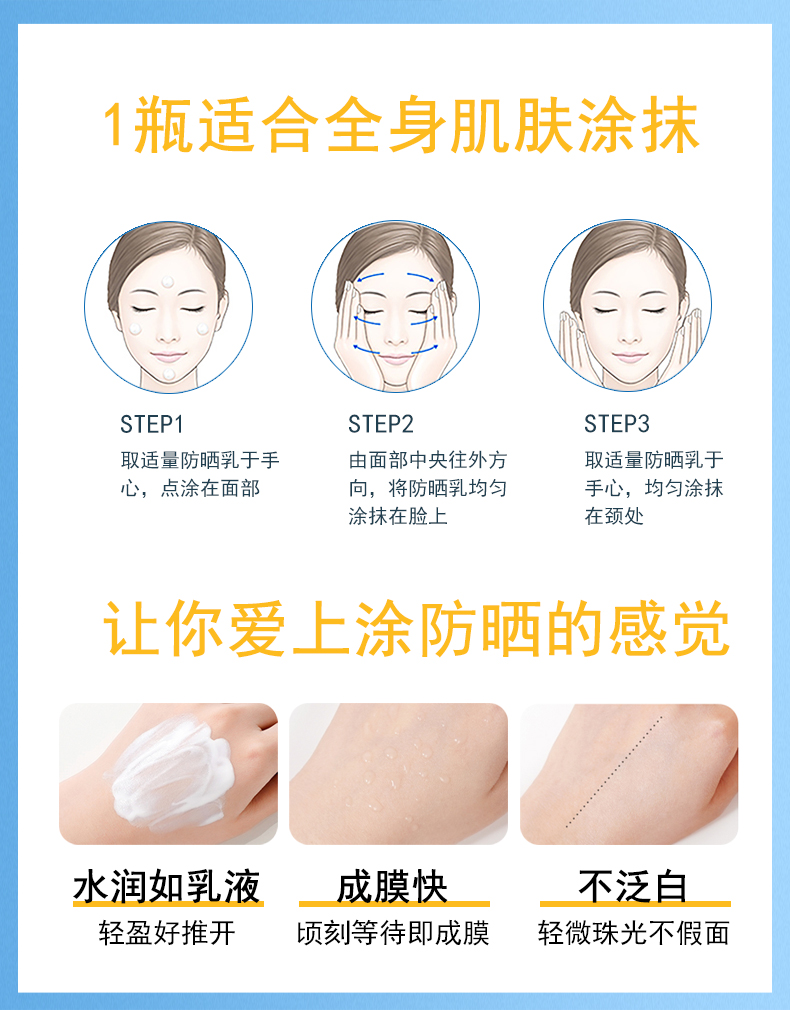 1瓶适合全身肌肤涂抹

STEP1
取适量防晒乳于手心，点涂在面部

STEP2
由面部中央往外方向，将防晒乳均匀涂抹在脸上

STEP3
取适量防晒乳于手心，均匀涂抹在颈处

让你爱上涂防晒的感觉

水润如乳液
轻盈好推开

成膜快
顷刻等待即成膜

不泛白
轻微珠光不假面