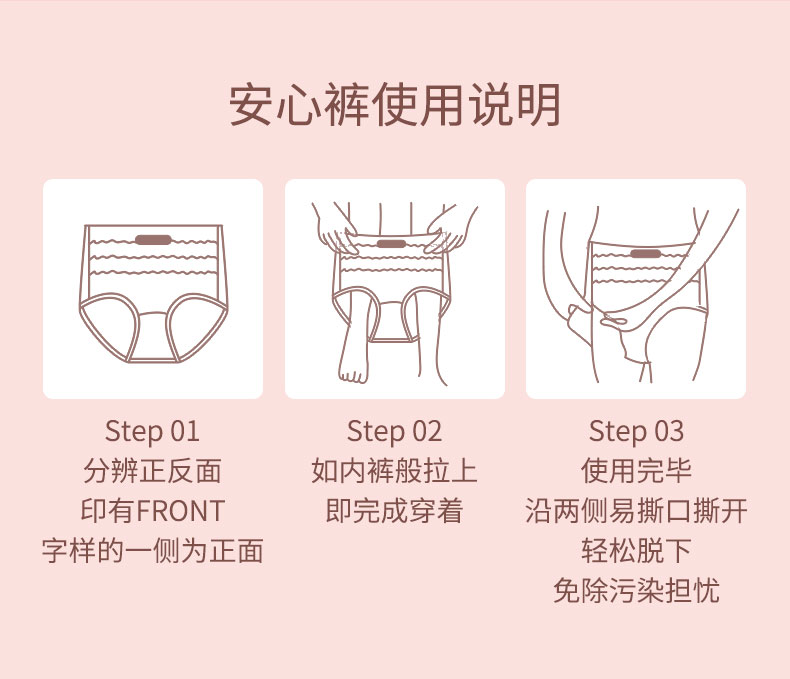 安心裤使用说明

Step 01
分辨正反面
印有FRONT
字样的一侧为正面

Step 02
如内裤般拉上
即完成穿着

Step 03
使用完毕
沿两侧易撕口撕开
轻松脱下
免除污染担忧