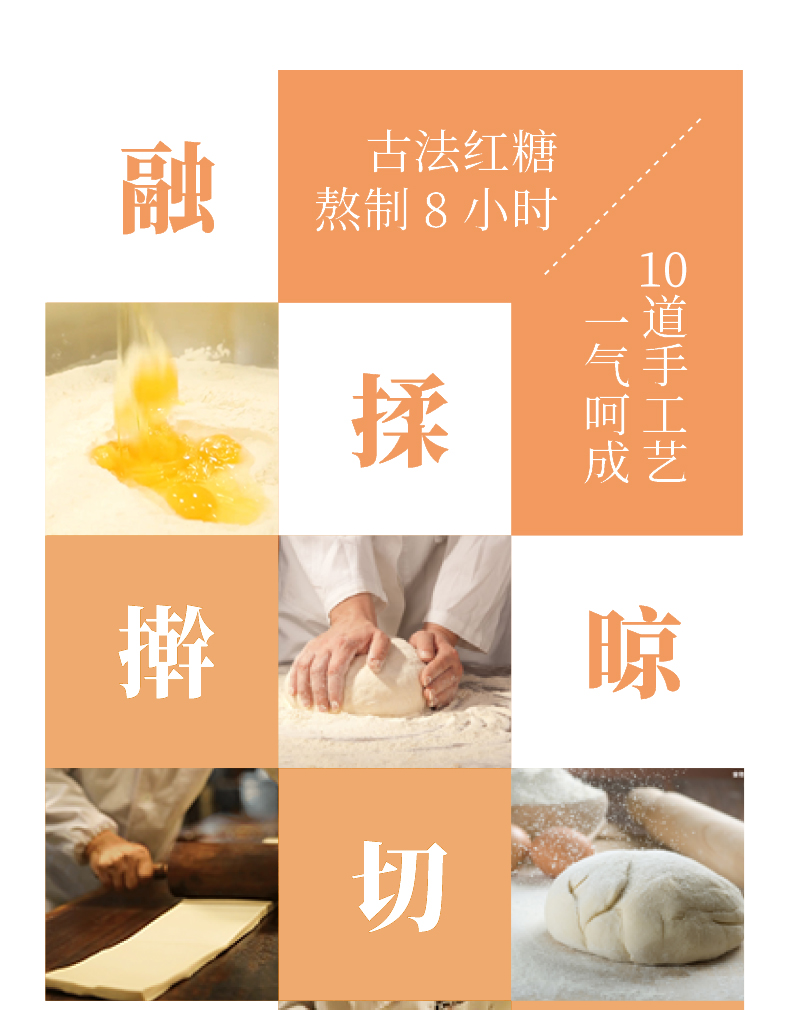 融

古法红糖
熬制 8 小时

10道手工艺
一气呵成

揉

擀

晾

切