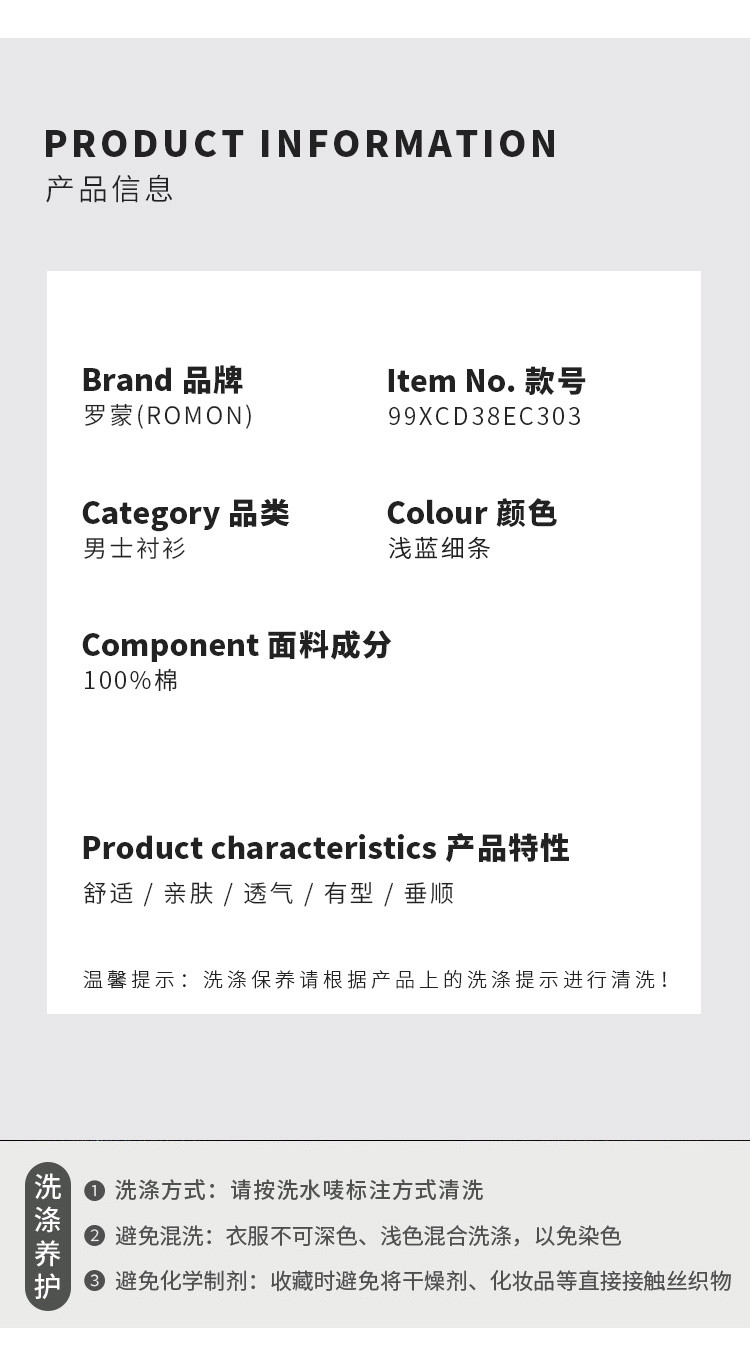 PRODUCT INFORMATION
产品信息

Brand 品牌
罗蒙(ROMON)

Item No. 款号
99XCD38EC303

Category 品类
男士衬衫

Colour 颜色
浅蓝细条

Component 面料成分
100%棉

Product characteristics 产品特性
舒适 / 亲肤 / 透气 / 有型 / 垂顺

温馨提示：洗涤保养请根据产品上的洗涤提示进行清洗！

洗涤养护

❶ 洗涤方式：请按洗水唛标注方式清洗

❷ 避免混洗：衣服不可深色、浅色混合洗涤，以免染色

❸ 避免化学制剂：收藏时避免将干燥剂、化妆品等直接接触丝织物