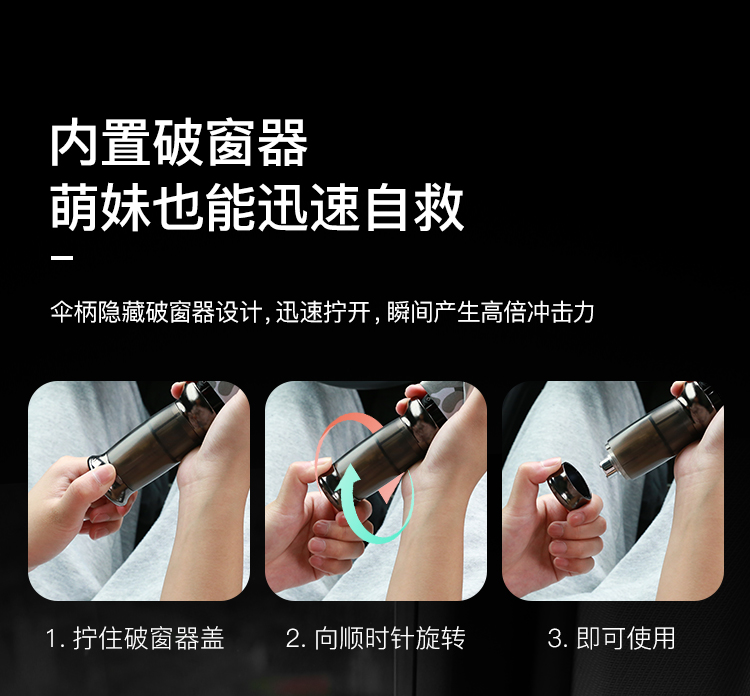 内置破窗器
萌妹也能迅速自救

伞柄隐藏破窗器设计，迅速拧开，瞬间产生高倍冲击力

1. 拧住破窗器盖

2. 向顺时针旋转

3. 即可使用