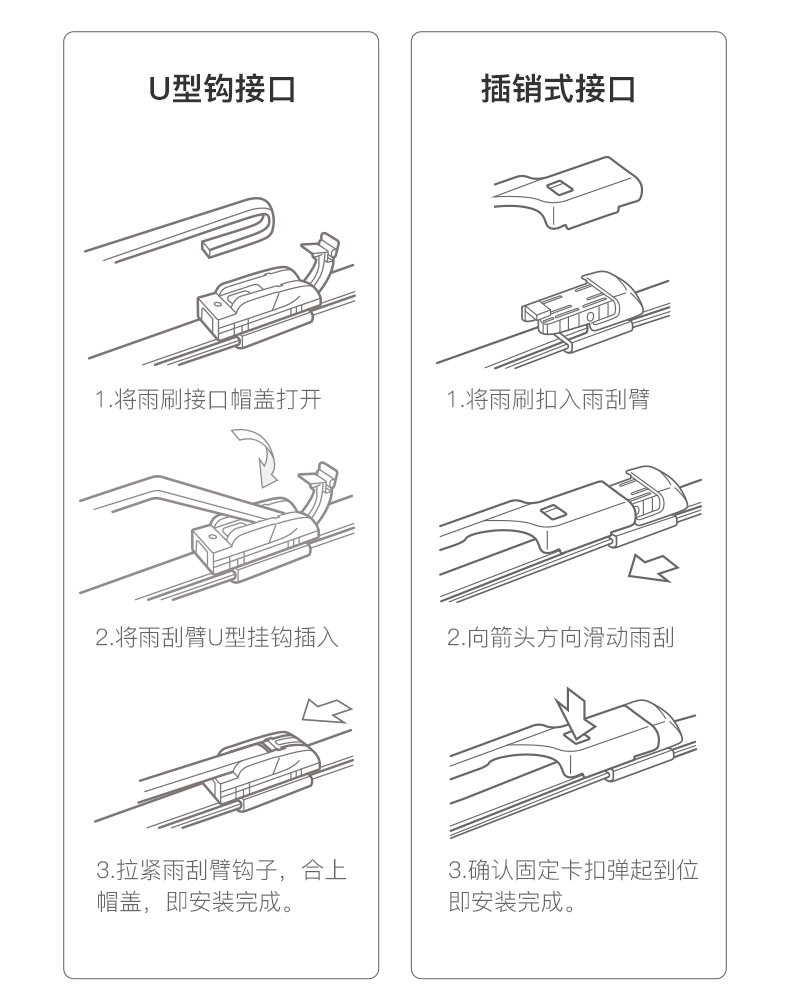 U型钩接口

1.将雨刷接口帽盖打开

2.将雨刮臂U型挂钩插入

3.拉紧雨刮臂钩子，合上帽盖，即安装完成。

插销式接口

1.将雨刷扣入雨刮臂

2.向箭头方向滑动雨刮

3.确认固定卡扣弹起到位即安装完成。