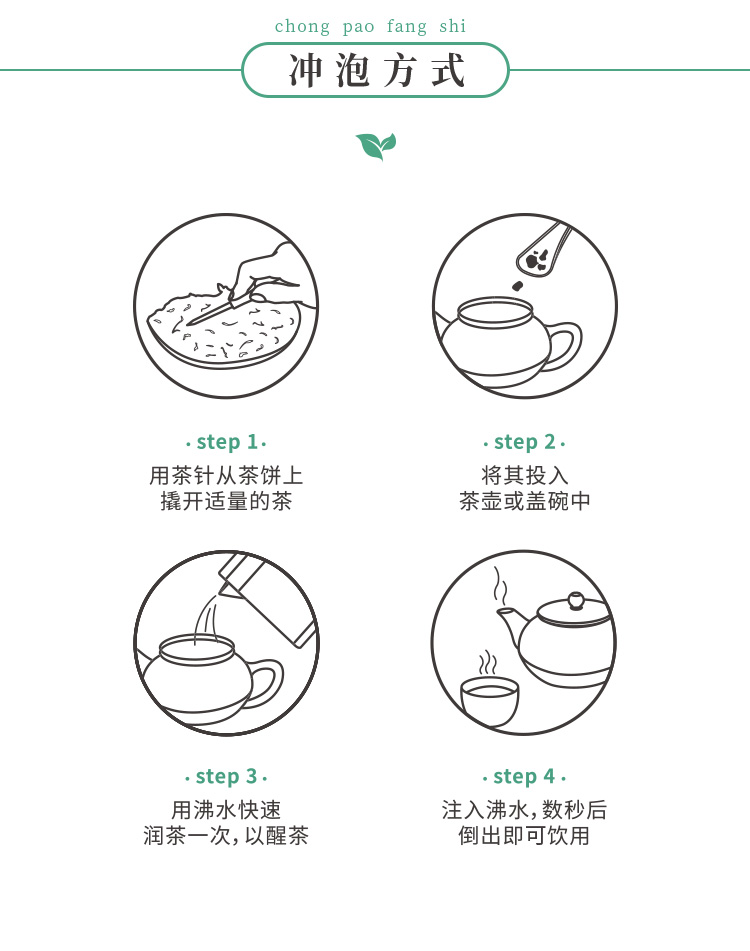 chong pao fang shi

冲泡方式

· step 1 ·
用茶针从茶饼上
撬开适量的茶

· step 2 ·
将其投入
茶壶或盖碗中

· step 3 ·
用沸水快速
润茶一次，以醒茶

· step 4 ·
注入沸水，数秒后
倒出即可饮用