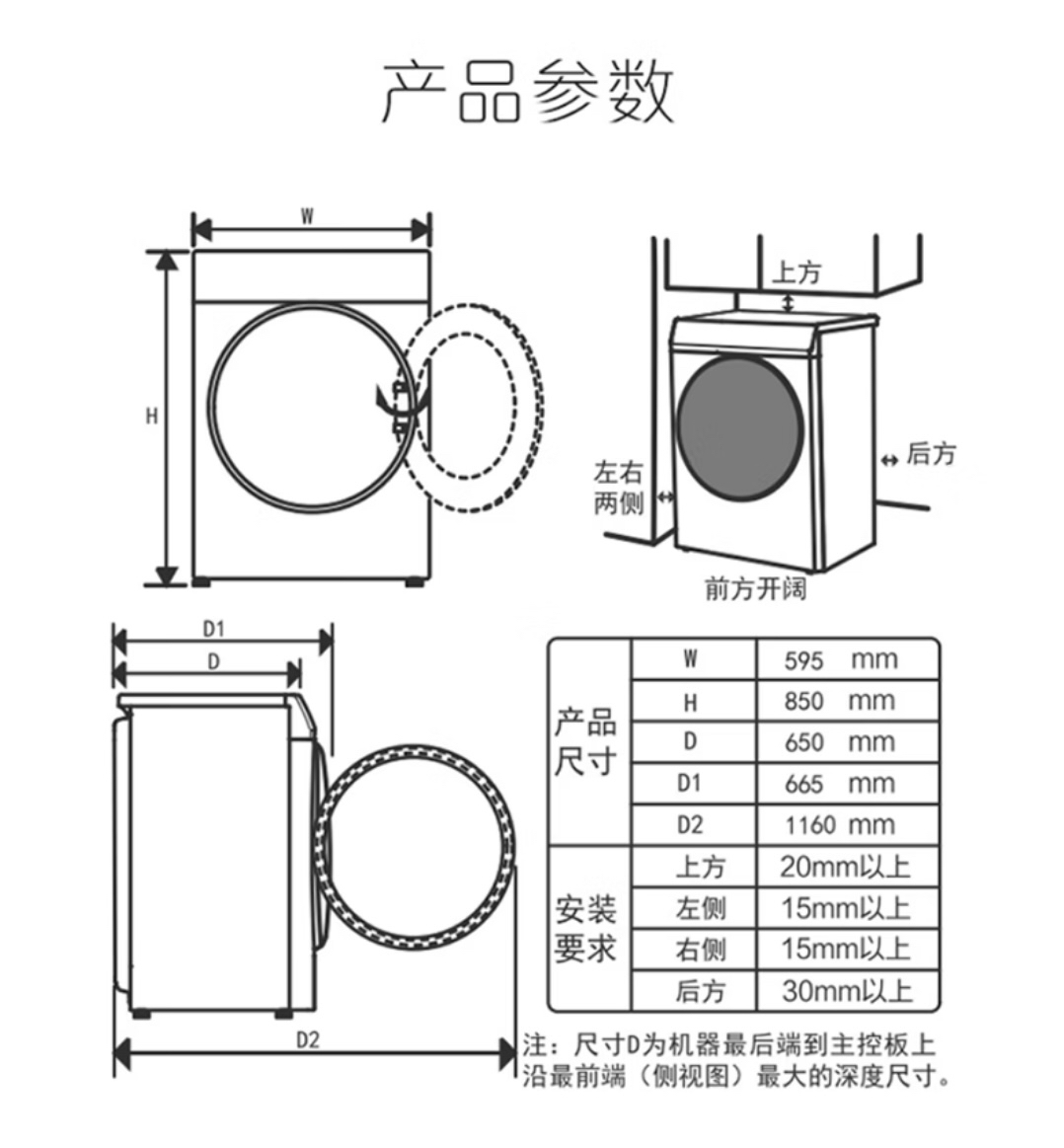 产品参数

W

H

上方

左右两侧

后方

前方开阔

D1

D

D2

| 产品尺寸 | W | 595 mm |
|---|---|---|
| | H | 850 mm |
| | D | 650 mm |
| | D1 | 665 mm |
| | D2 | 1160 mm |
| 安装要求 | 上方 | 20mm以上 |
| | 左侧 | 15mm以上 |
| | 右侧 | 15mm以上 |
| | 后方 | 30mm以上 |

注：尺寸D为机器最后端到主控板上沿最前端（侧视图）最大的深度尺寸。