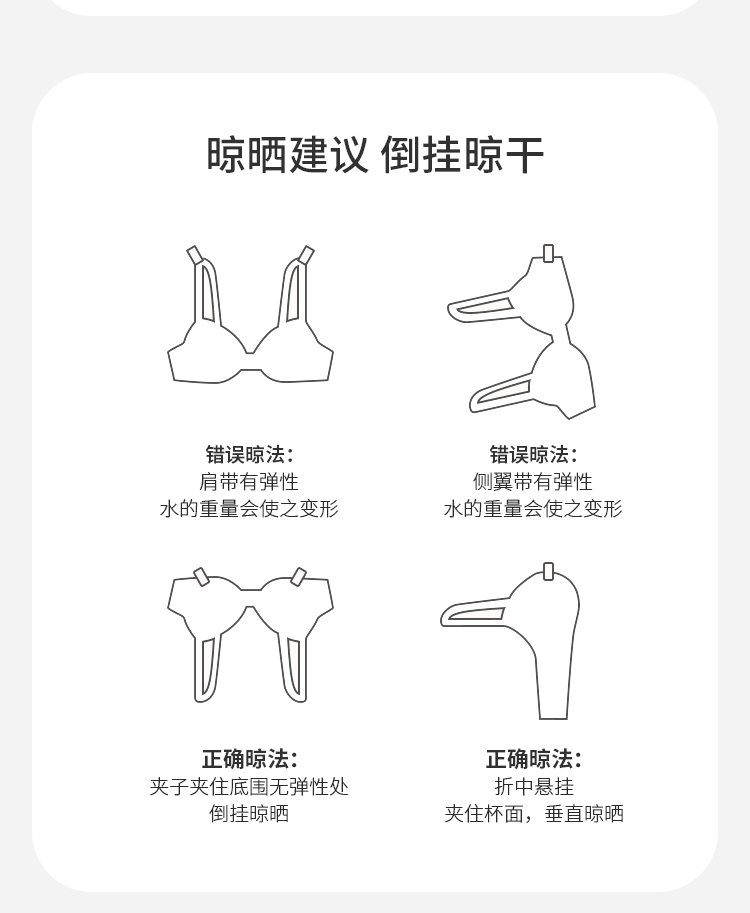 晾晒建议 倒挂晾干

错误晾法：
肩带有弹性
水的重量会使之变形

错误晾法：
侧翼带有弹性
水的重量会使之变形

正确晾法：
夹子夹住底围无弹性处
倒挂晾晒

正确晾法：
折中悬挂
夹住杯面，垂直晾晒