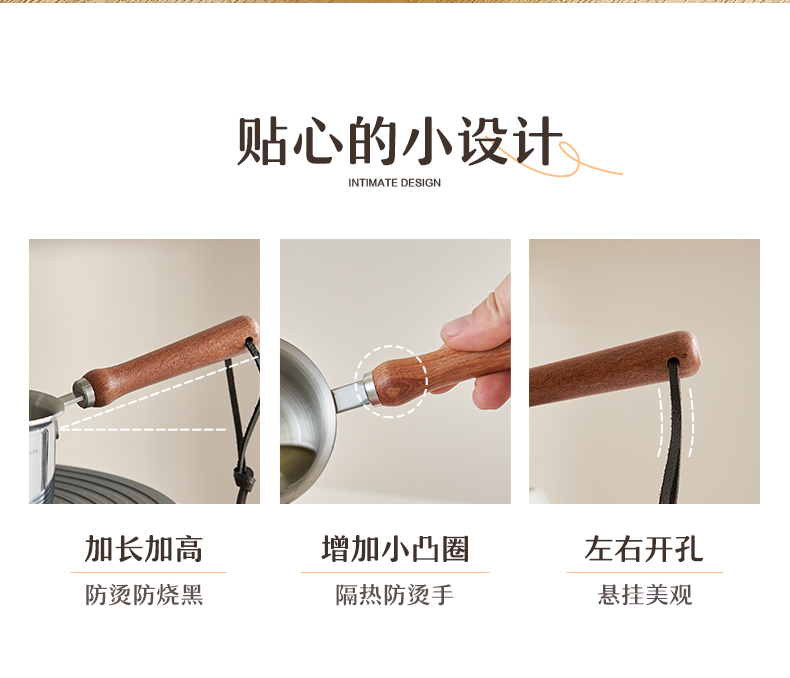 贴心的小设计

INTIMATE DESIGN

加长加高

防烫防烧黑

增加小凸圈

隔热防烫手

左右开孔

悬挂美观