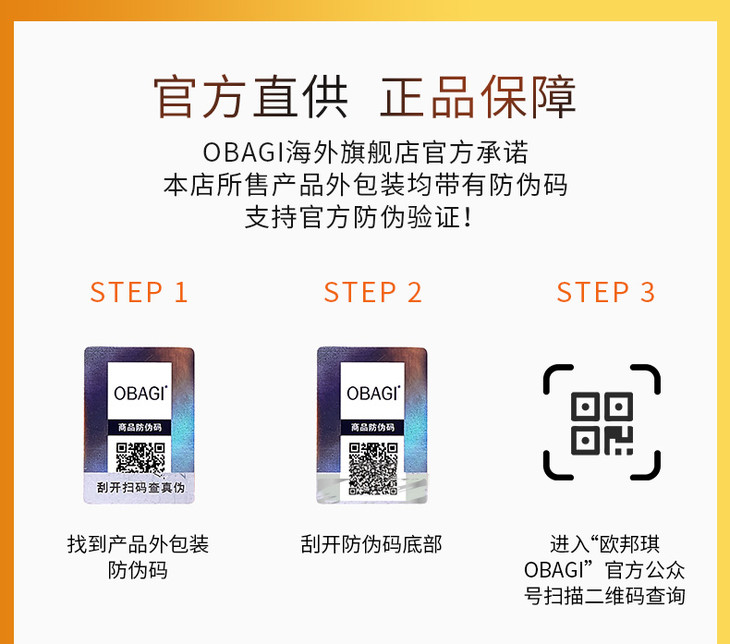 官方直供 正品保障

OBAGI海外旗舰店官方承诺
本店所售产品外包装均带有防伪码
支持官方防伪验证！

STEP 1

OBAGI
商品防伪码
刮开扫码查真伪

找到产品外包装防伪码

STEP 2

OBAGI
商品防伪码

刮开防伪码底部

STEP 3

进入“欧邦琪OBAGI”官方公众号扫描二维码查询