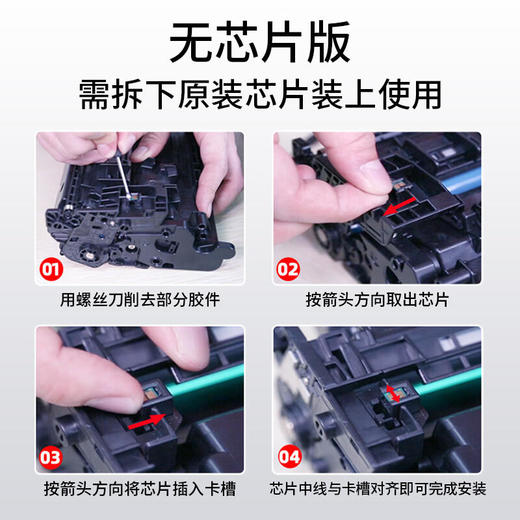 无芯片版
需拆下原装芯片装上使用

01
用螺丝刀削去部分胶件

02
按箭头方向取出芯片

03
按箭头方向将芯片插入卡槽

04
芯片中线与卡槽对齐即可完成安装