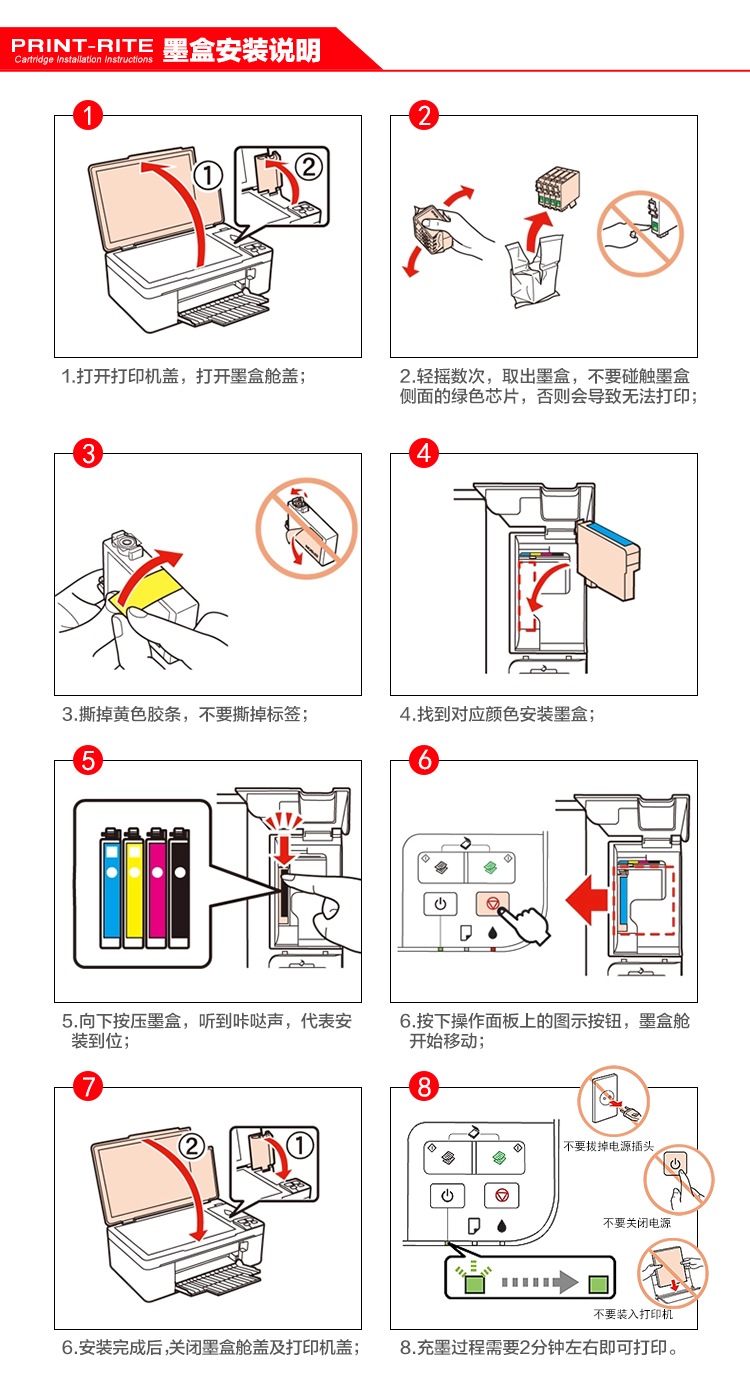 PRINT-RITE Cartridge Installation Instructions 墨盒安装说明

1

①

②

1.打开打印机盖，打开墨盒舱盖；

2

2.轻摇数次，取出墨盒，不要碰触墨盒侧面的绿色芯片，否则会导致无法打印；

3

3.撕掉黄色胶条，不要撕掉标签；

4

4.找到对应颜色安装墨盒；

5

5.向下按压墨盒，听到咔哒声，代表安装到位；

6

6.按下操作面板上的图示按钮，墨盒舱开始移动；

7

②

①

6.安装完成后,关闭墨盒舱盖及打印机盖；

8

不要拔掉电源插头

不要关闭电源

不要装入打印机

8.充墨过程需要2分钟左右即可打印。