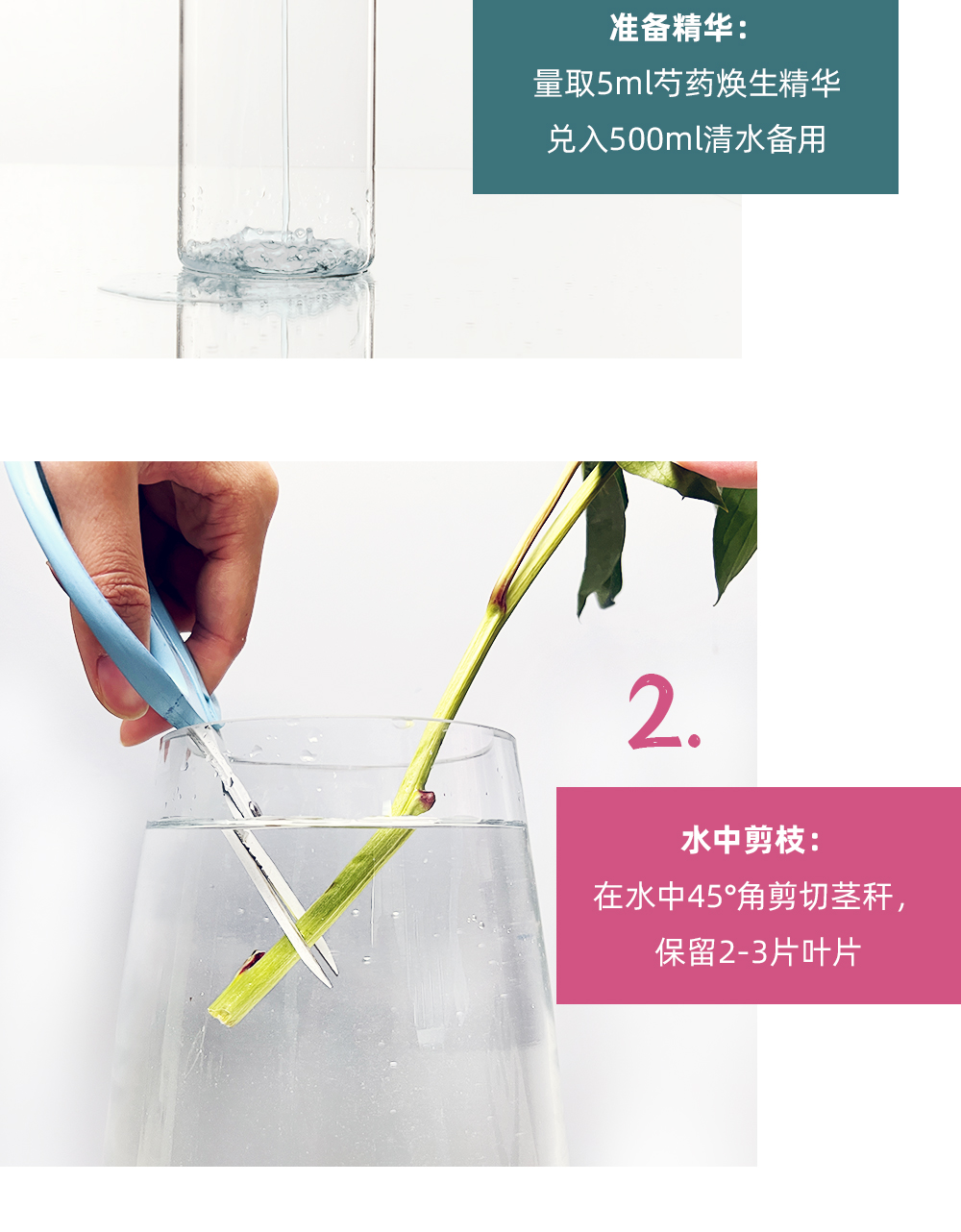 准备精华：
量取5ml芍药焕生精华
兑入500ml清水备用

2.

水中剪枝：
在水中45°角剪切茎秆，
保留2-3片叶片