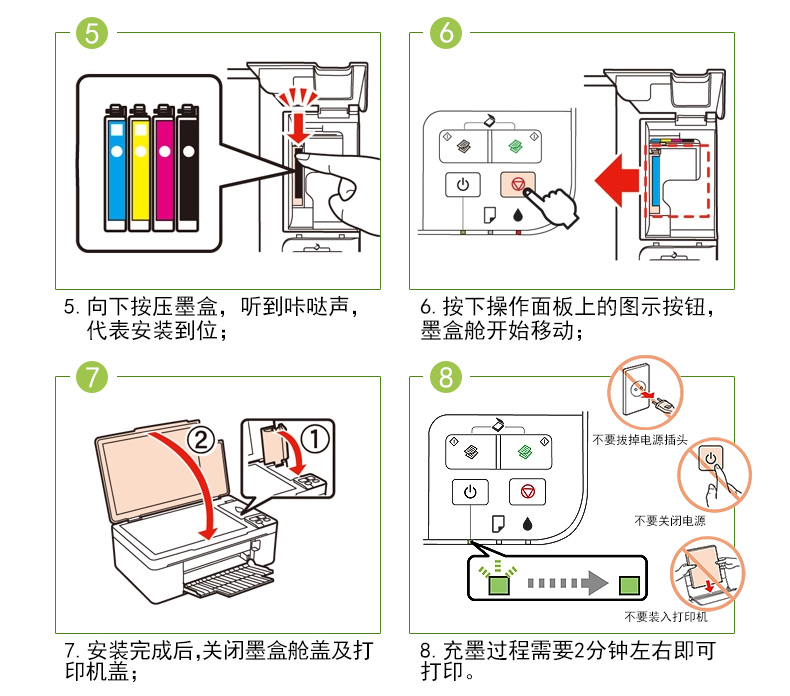 5

5. 向下按压墨盒，听到咔哒声，代表安装到位；

6

6. 按下操作面板上的图示按钮，墨盒舱开始移动；

7

② ①

7. 安装完成后,关闭墨盒舱盖及打印机盖；

8

不要拔掉电源插头

不要关闭电源

不要装入打印机

8. 充墨过程需要2分钟左右即可打印。