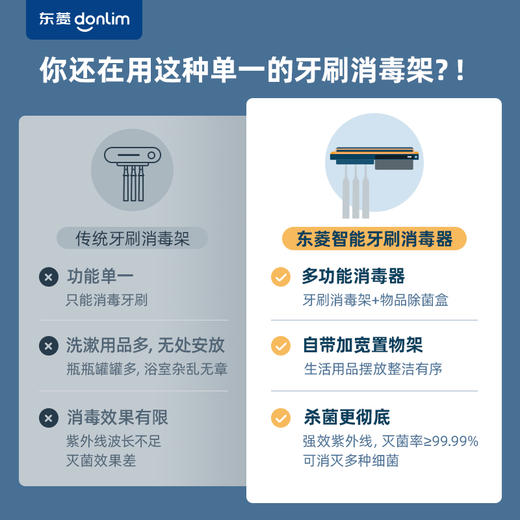 东菱 donlim

你还在用这种单一的牙刷消毒架?!

传统牙刷消毒架

功能单一
只能消毒牙刷

洗漱用品多, 无处安放
瓶瓶罐罐多, 浴室杂乱无章

消毒效果有限
紫外线波长不足
灭菌效果差

东菱智能牙刷消毒器

多功能消毒器
牙刷消毒架+物品除菌盒

自带加宽置物架
生活用品摆放整洁有序

杀菌更彻底
强效紫外线, 灭菌率≥99.99%
可消灭多种细菌