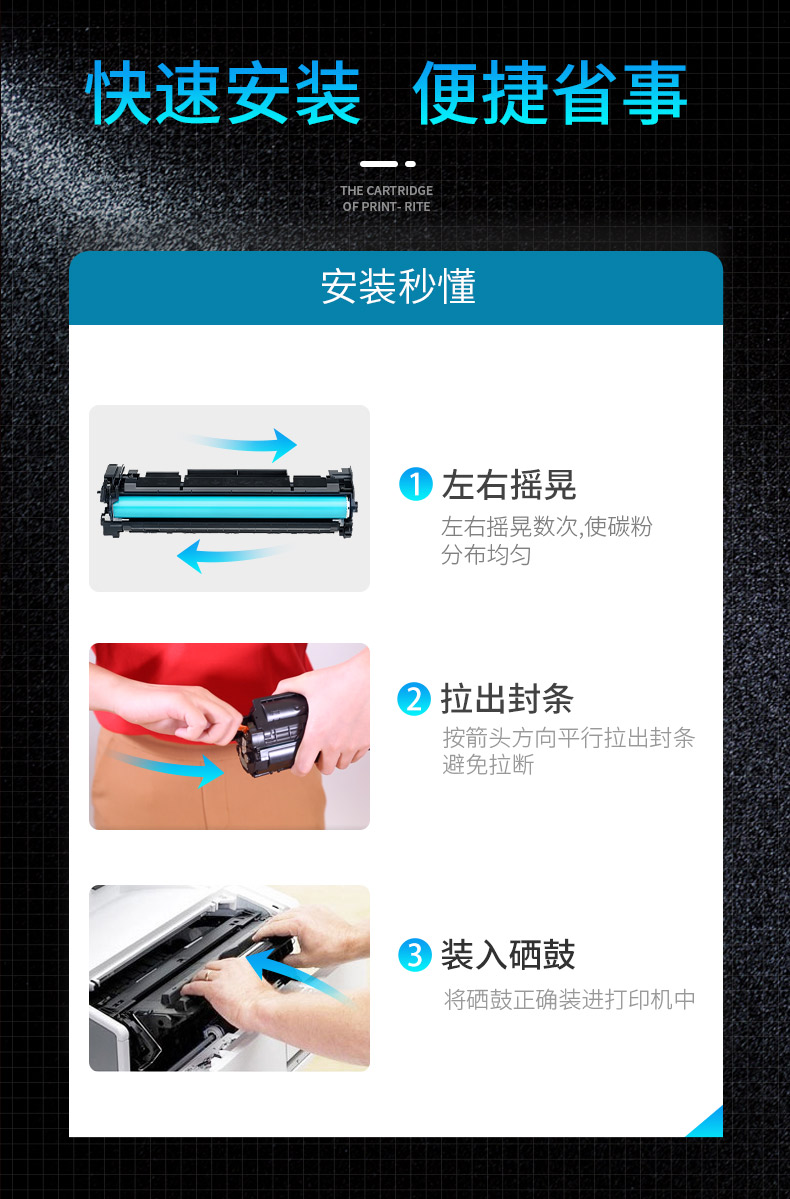 快速安装　便捷省事

THE CARTRIDGE
OF PRINT- RITE

安装秒懂

1 左右摇晃
左右摇晃数次,使碳粉分布均匀

2 拉出封条
按箭头方向平行拉出封条避免拉断

3 装入硒鼓
将硒鼓正确装进打印机中