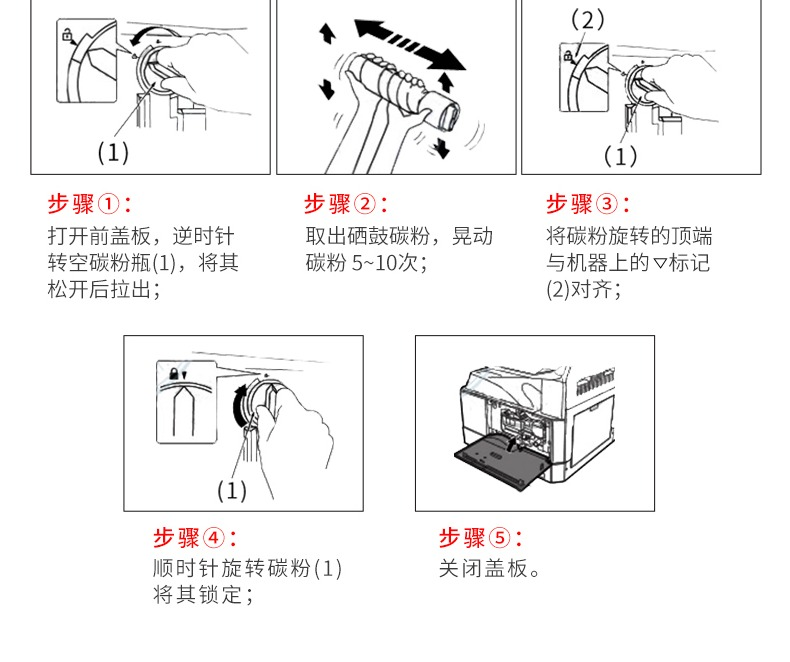 (1)

(2)

(1)

步骤①：
打开前盖板，逆时针转空碳粉瓶(1)，将其松开后拉出；

步骤②：
取出硒鼓碳粉，晃动碳粉 5~10次；

步骤③：
将碳粉旋转的顶端与机器上的▽标记(2)对齐；

(1)

步骤④：
顺时针旋转碳粉(1)将其锁定；

步骤⑤：
关闭盖板。