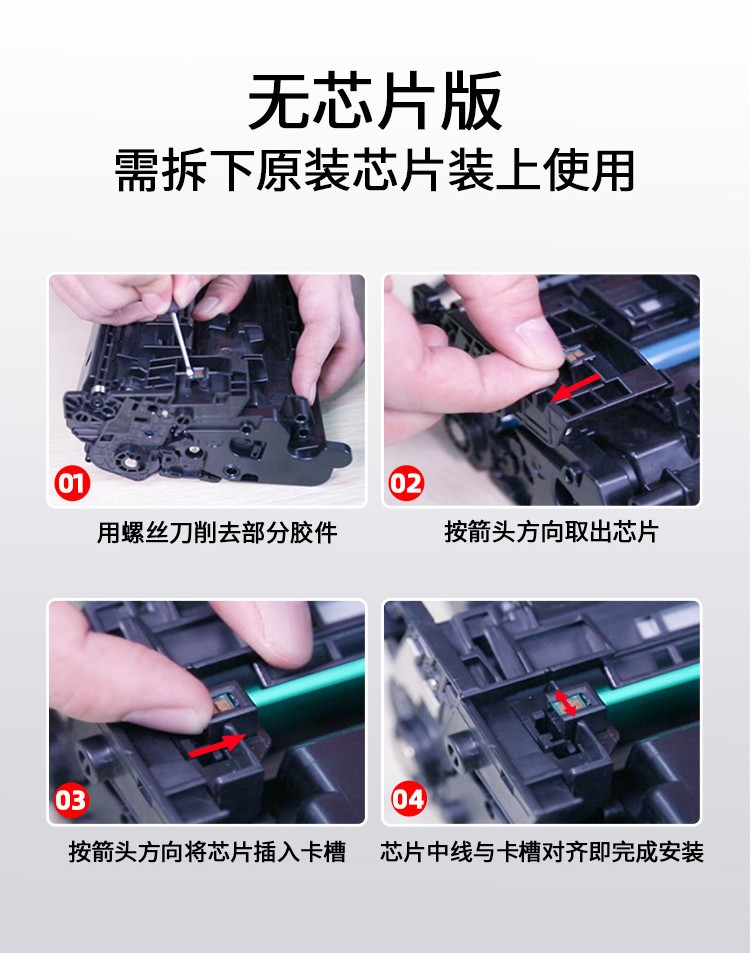 无芯片版
需拆下原装芯片装上使用

01
用螺丝刀削去部分胶件

02
按箭头方向取出芯片

03
按箭头方向将芯片插入卡槽

04
芯片中线与卡槽对齐即完成安装