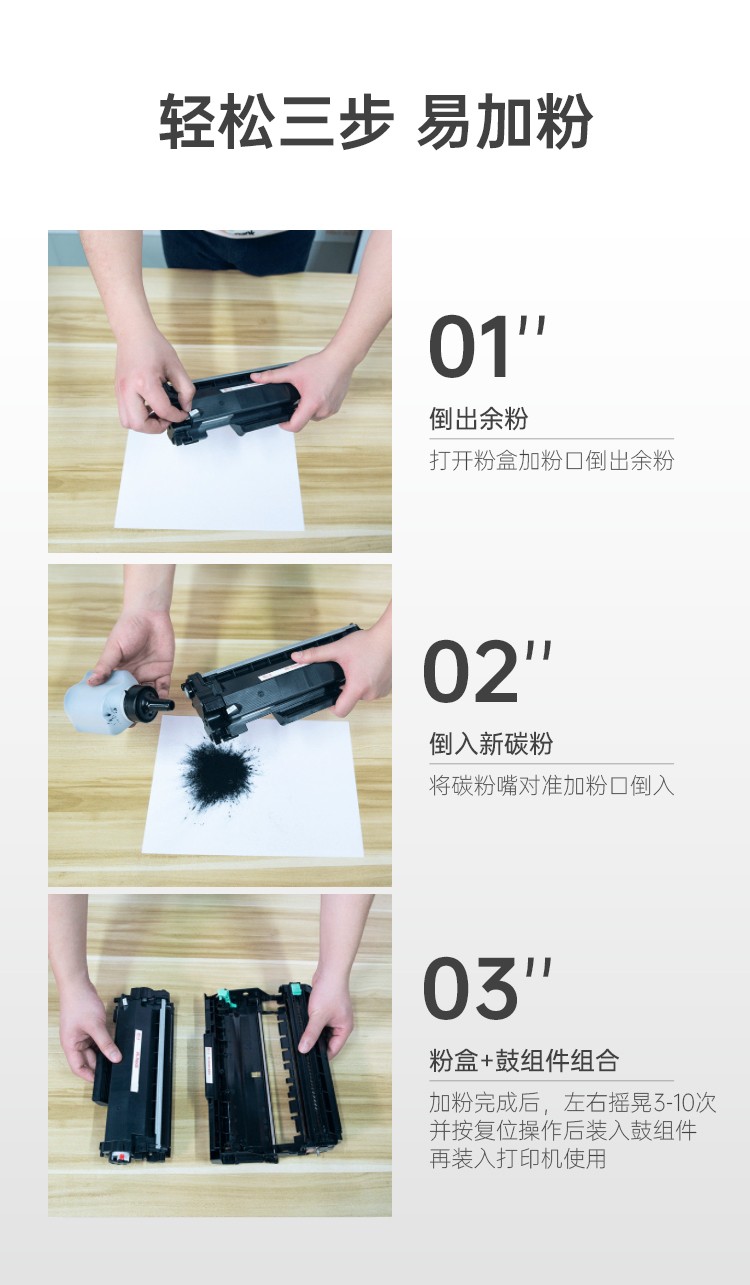 轻松三步 易加粉

01''

倒出余粉

打开粉盒加粉口倒出余粉

02''

倒入新碳粉

将碳粉嘴对准加粉口倒入

03''

粉盒+鼓组件组合

加粉完成后，左右摇晃3-10次并按复位操作后装入鼓组件再装入打印机使用