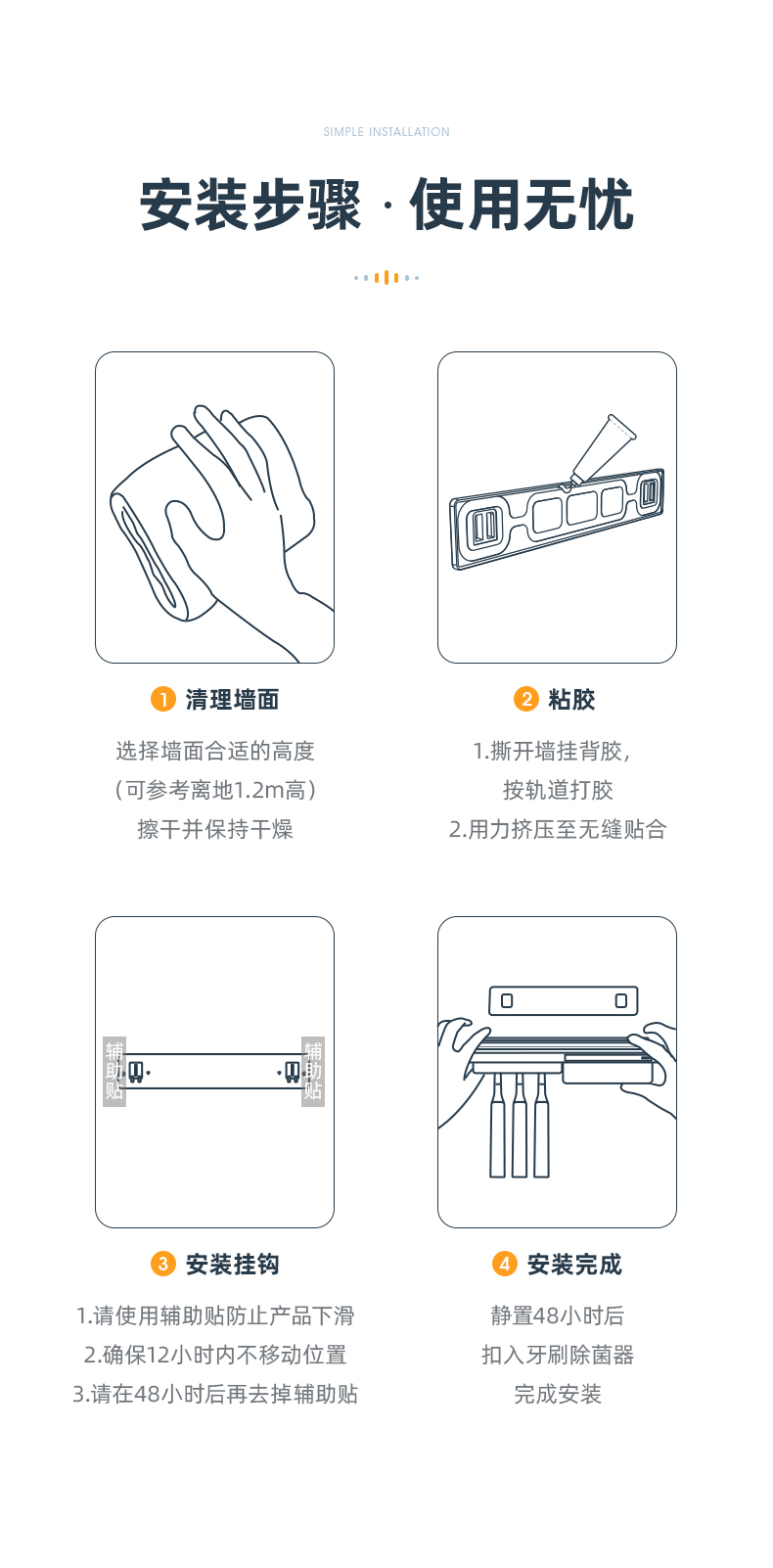 SIMPLE INSTALLATION

安装步骤 · 使用无忧

1 清理墙面

选择墙面合适的高度
（可参考离地1.2m高）
擦干并保持干燥

2 粘胶

1.撕开墙挂背胶，
按轨道打胶
2.用力挤压至无缝贴合

辅助贴

辅助贴

3 安装挂钩

1.请使用辅助贴防止产品下滑
2.确保12小时内不移动位置
3.请在48小时后再去掉辅助贴

4 安装完成

静置48小时后
扣入牙刷除菌器
完成安装