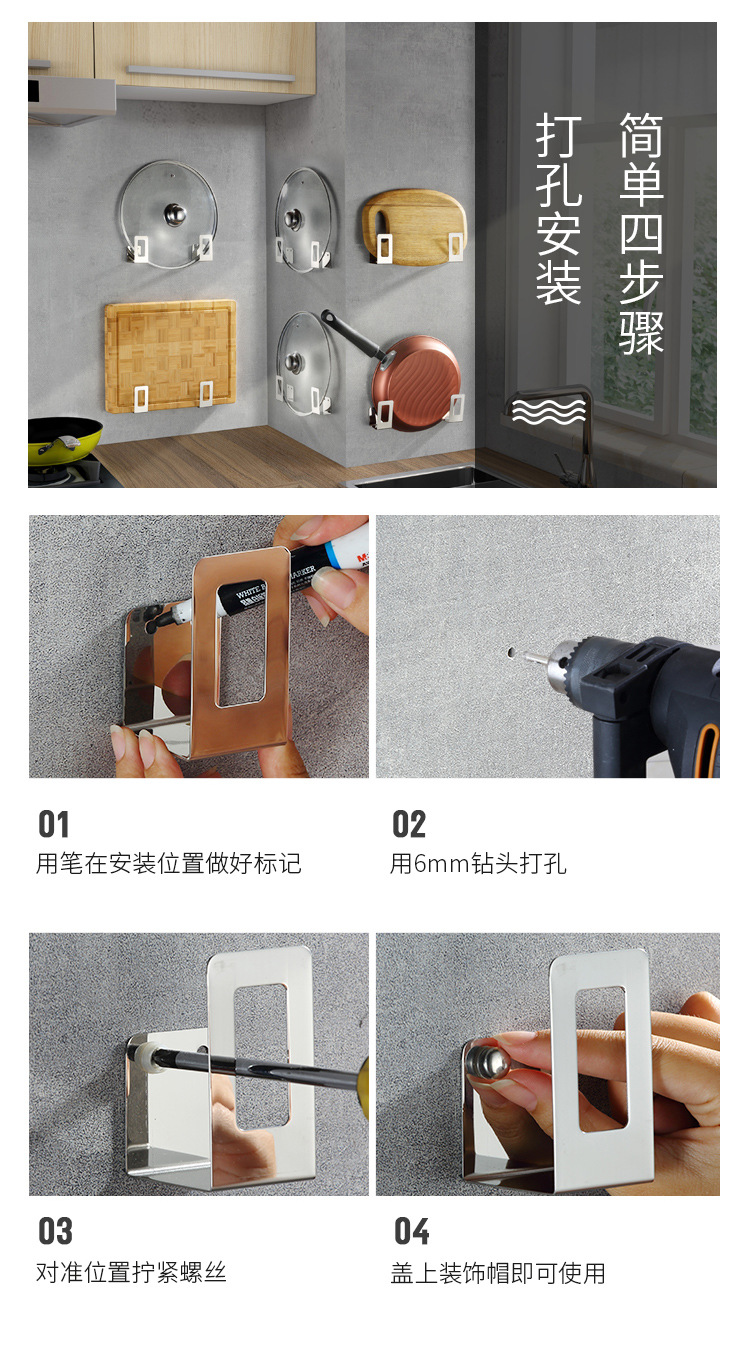 简单四步骤

打孔安装

WHITE B
MARKER

01
用笔在安装位置做好标记

02
用6mm钻头打孔

03
对准位置拧紧螺丝

04
盖上装饰帽即可使用