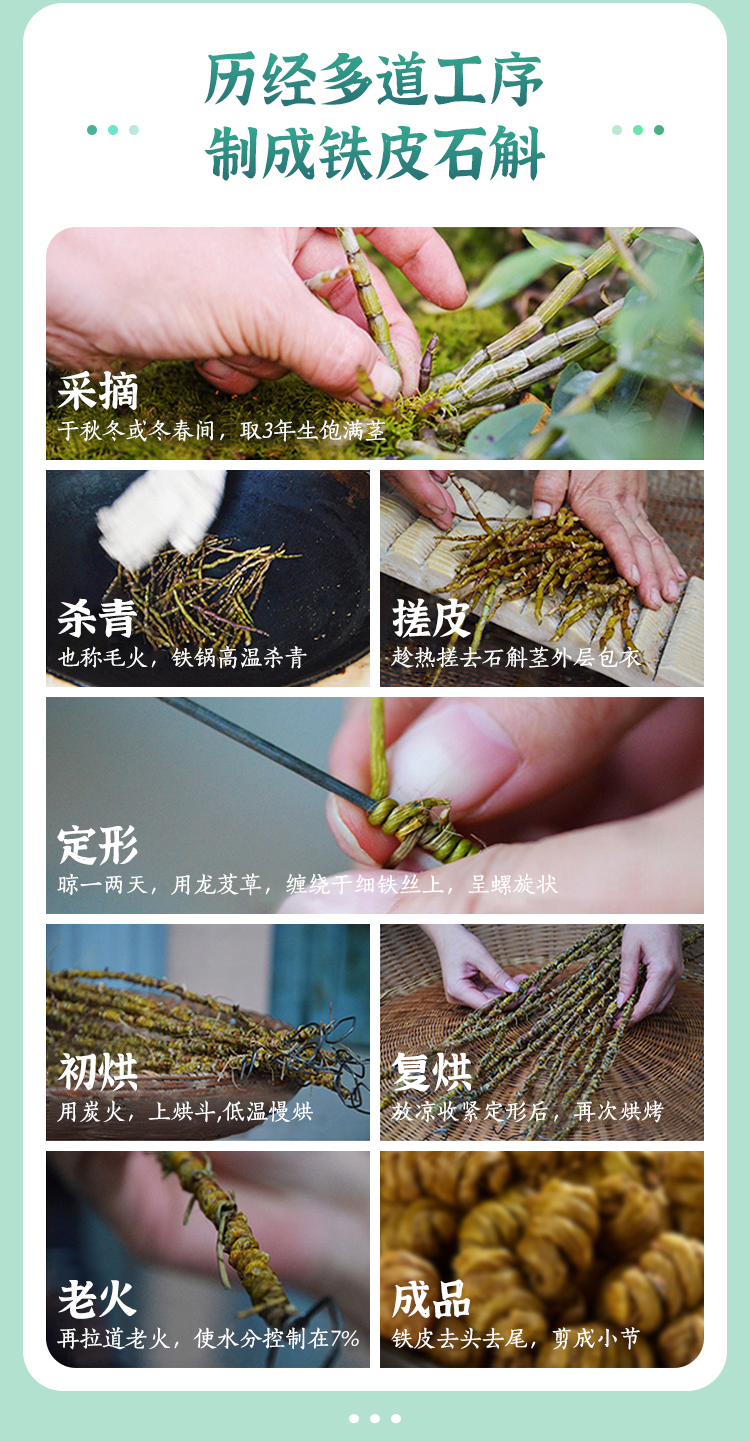 历经多道工序
制成铁皮石斛

采摘
于秋冬或冬春间，取3年生饱满茎

杀青
也称毛火，铁锅高温杀青

搓皮
趁热搓去石斛茎外层包衣

定形
晾一两天，用龙芨草，缠绕于细铁丝上，呈螺旋状

初烘
用炭火，上烘斗,低温慢烘

复烘
放凉收紧定形后，再次烘烤

老火
再拉道老火，使水分控制在7%

成品
铁皮去头去尾，剪成小节