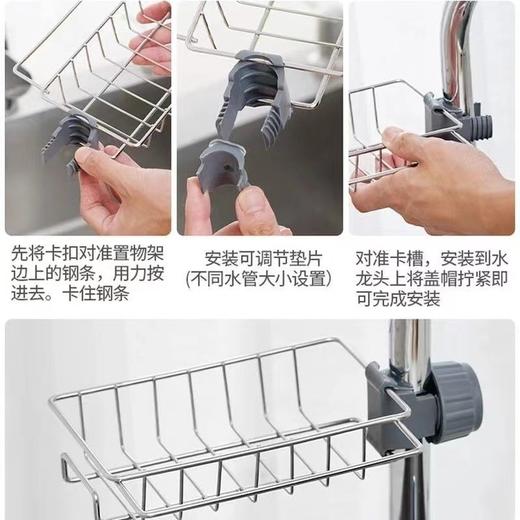 先将卡扣对准置物架边上的钢条，用力按进去。卡住钢条

安装可调节垫片
(不同水管大小设置)

对准卡槽，安装到水龙头上将盖帽拧紧即可完成安装