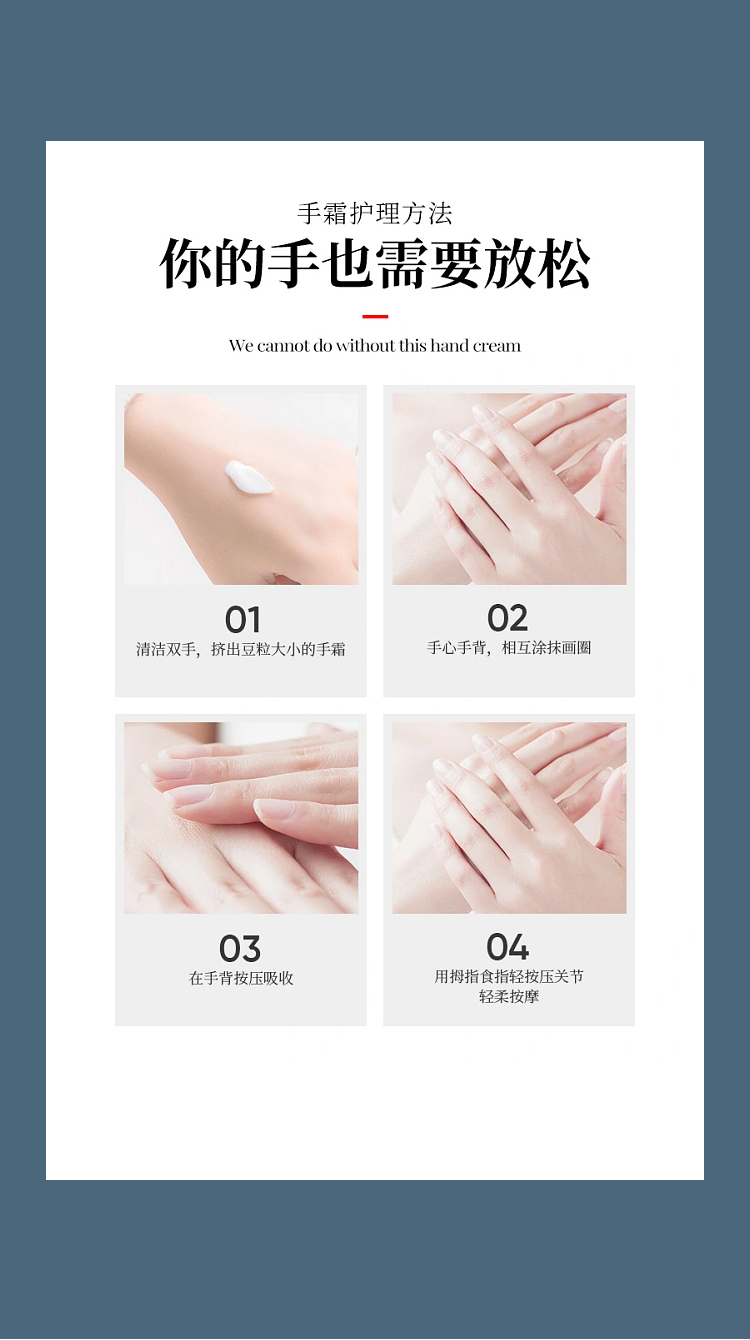 手霜护理方法

你的手也需要放松

We cannot do without this hand cream

01
清洁双手，挤出豆粒大小的手霜

02
手心手背，相互涂抹画圈

03
在手背按压吸收

04
用拇指食指轻按压关节
轻柔按摩