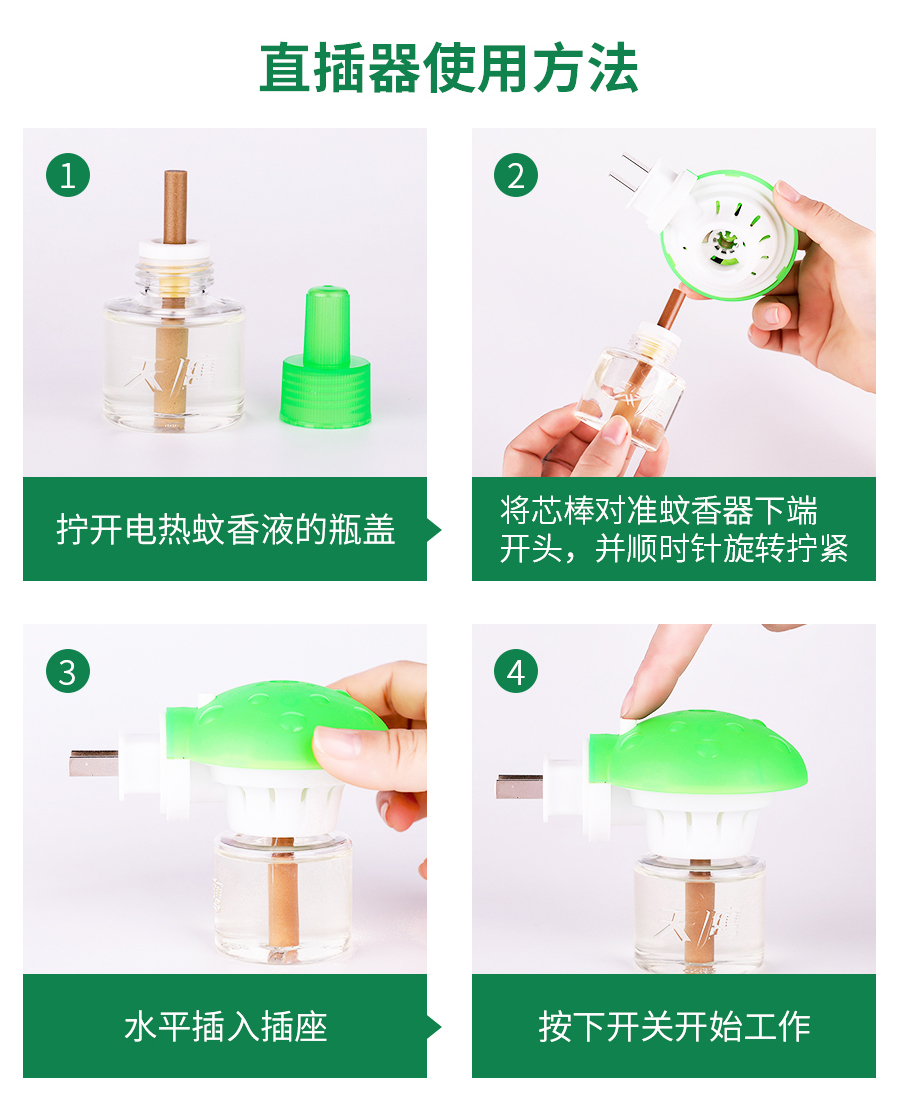 直插器使用方法

1

天牌

拧开电热蚊香液的瓶盖

2

将芯棒对准蚊香器下端开头，并顺时针旋转拧紧

3

水平插入插座

4

天牌

按下开关开始工作